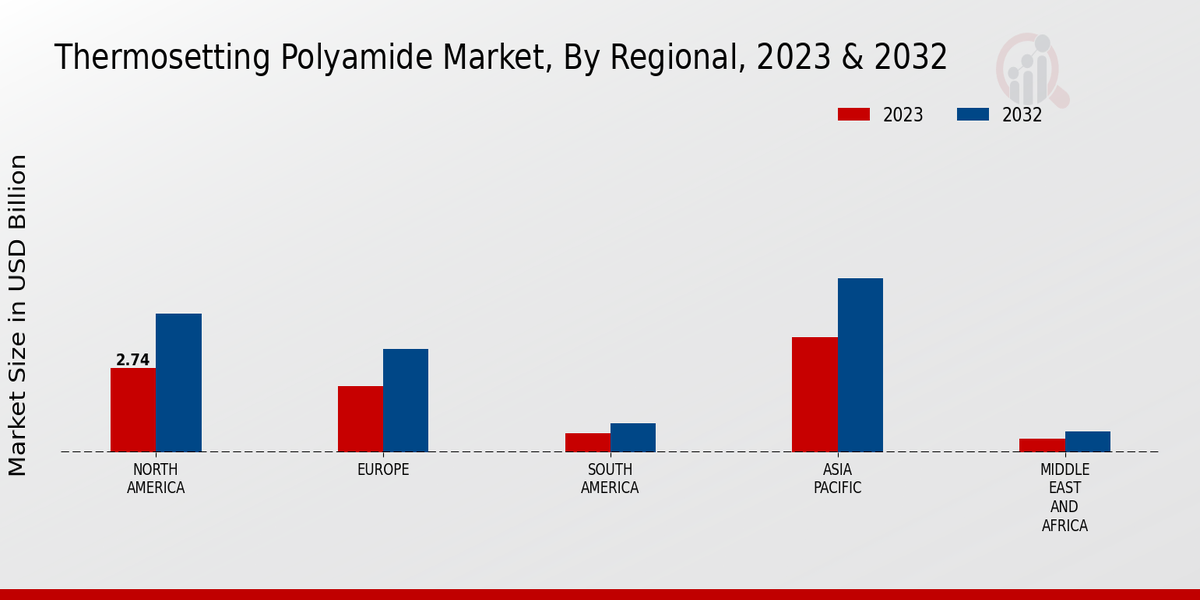 Thermosetting Polyamide Market, By Regional, 2023 & 2032

2023
2032

Market Size in USD Billion

2.74

NORTH AMERICA
EUROPE
SOUTH AMERICA
ASIA PACIFIC
MIDDLE EAST AND AFRICA