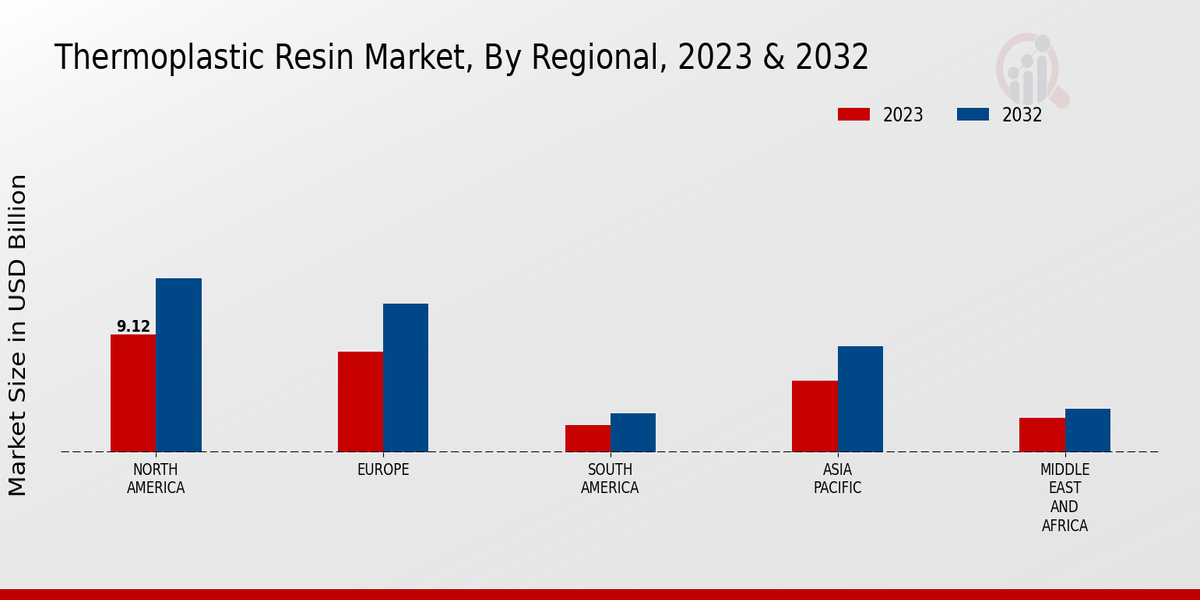 Thermoplastic Resin Market, By Regional, 2023 & 2032

2023 2032

Market Size in USD Billion

9.12

NORTH AMERICA

EUROPE

SOUTH AMERICA

ASIA PACIFIC

MIDDLE EAST AND AFRICA