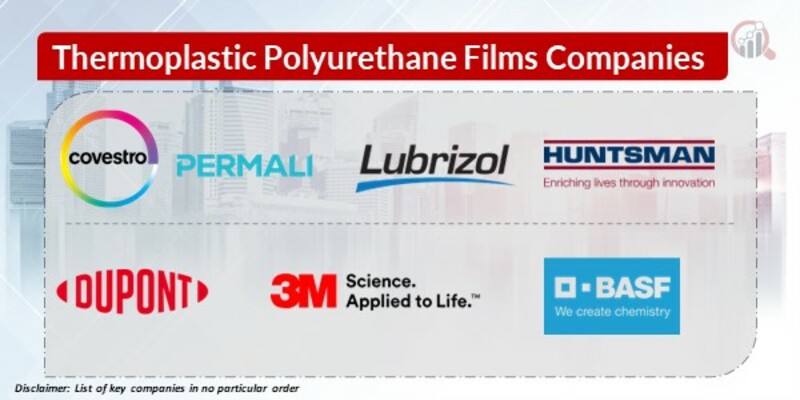 Thermoplastic Polyurethane Films Companies

covestro

PERMALI

Lubrizol

HUNTSMAN
Enriching lives through innovation

DUPONT

3M Science. Applied to Life.™

BASF
We create chemistry

Disclaimer: List of key companies in no particular order