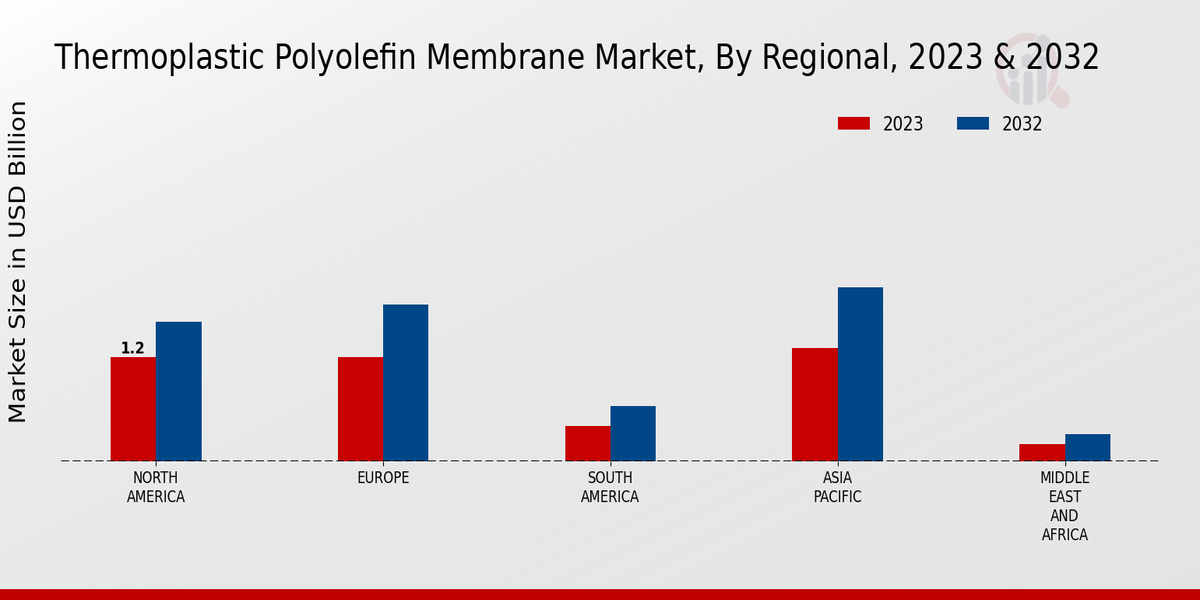 Thermoplastic Polyolefin Membrane Market, By Regional, 2023 & 2032

2023 2032

Market Size in USD Billion

1.2

NORTH AMERICA
EUROPE
SOUTH AMERICA
ASIA PACIFIC
MIDDLE EAST AND AFRICA