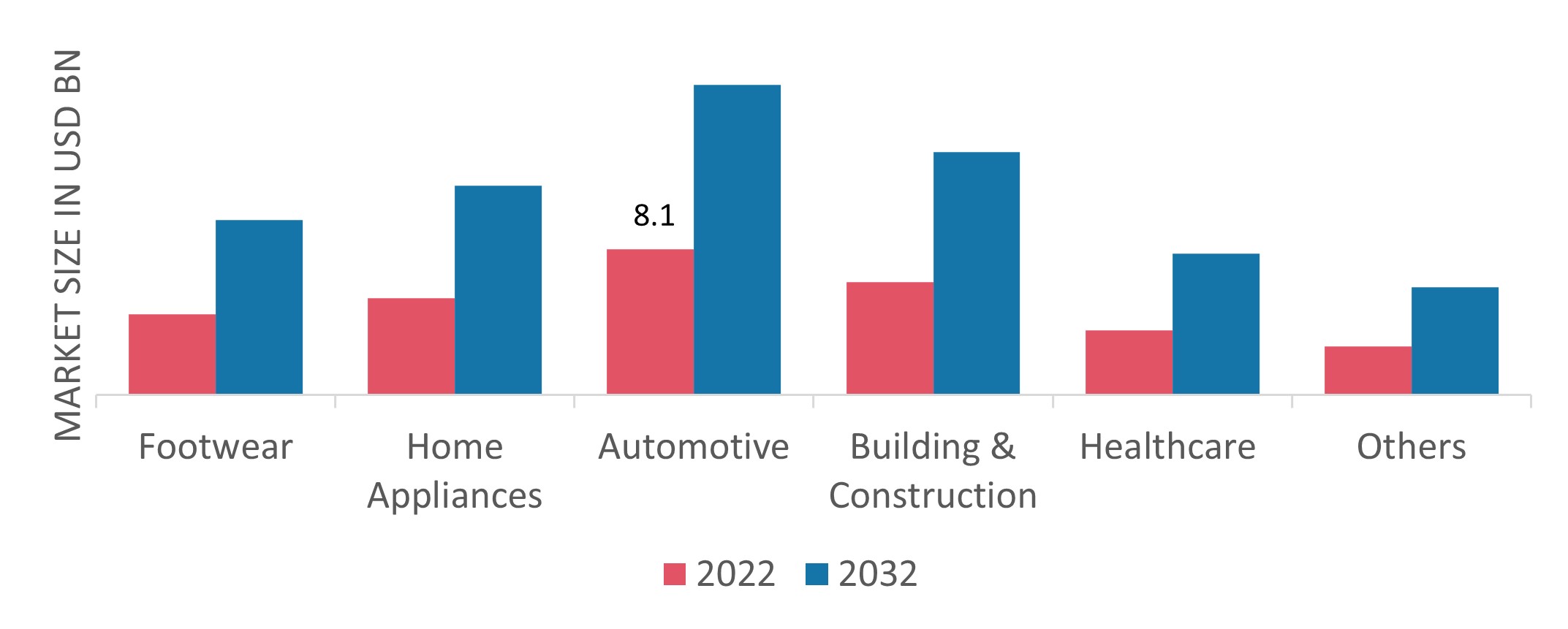 MARKET SIZE IN USD BN

8.1

Footwear
Home Appliances
Automotive
Building & Construction
Healthcare
Others

2022
2032