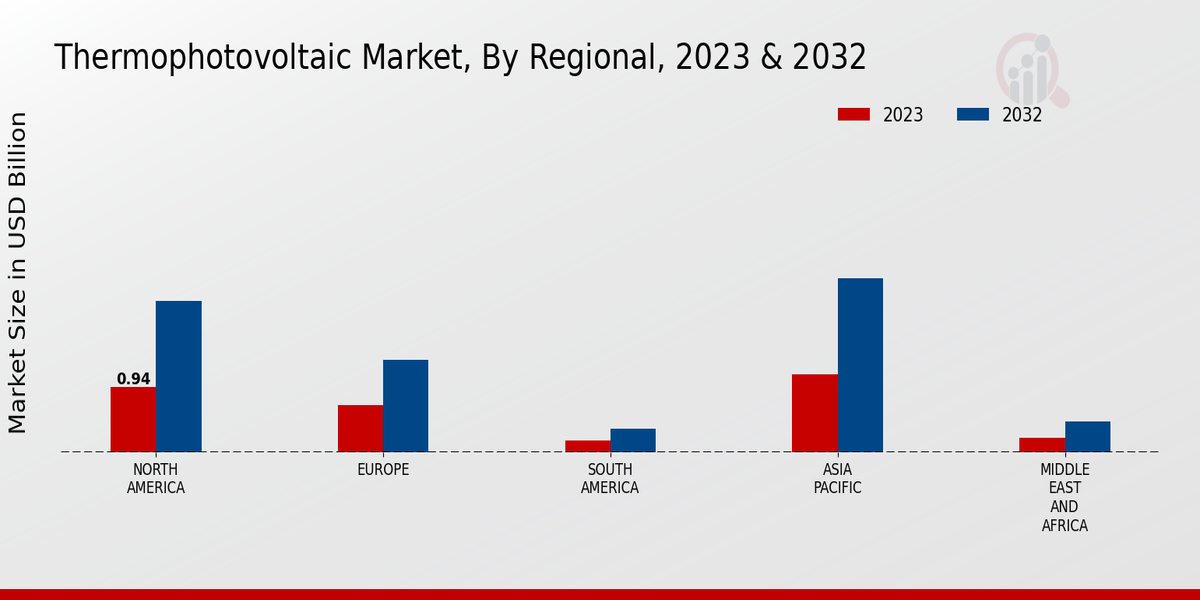 Thermophotovoltaic Market, By Regional, 2023 & 2032

2023
2032

Market Size in USD Billion

0.94

NORTH AMERICA
EUROPE
SOUTH AMERICA
ASIA PACIFIC
MIDDLE EAST AND AFRICA