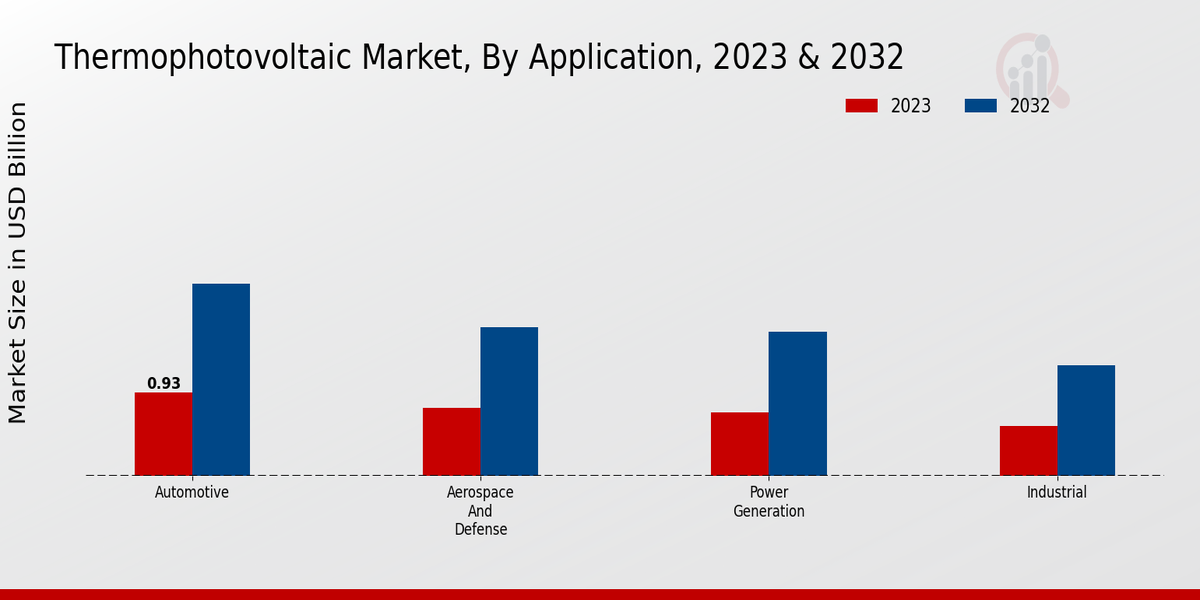 Thermophotovoltaic Market, By Application, 2023 & 2032

2023
2032

Market Size in USD Billion

0.93

Automotive

Aerospace
And
Defense

Power
Generation

Industrial