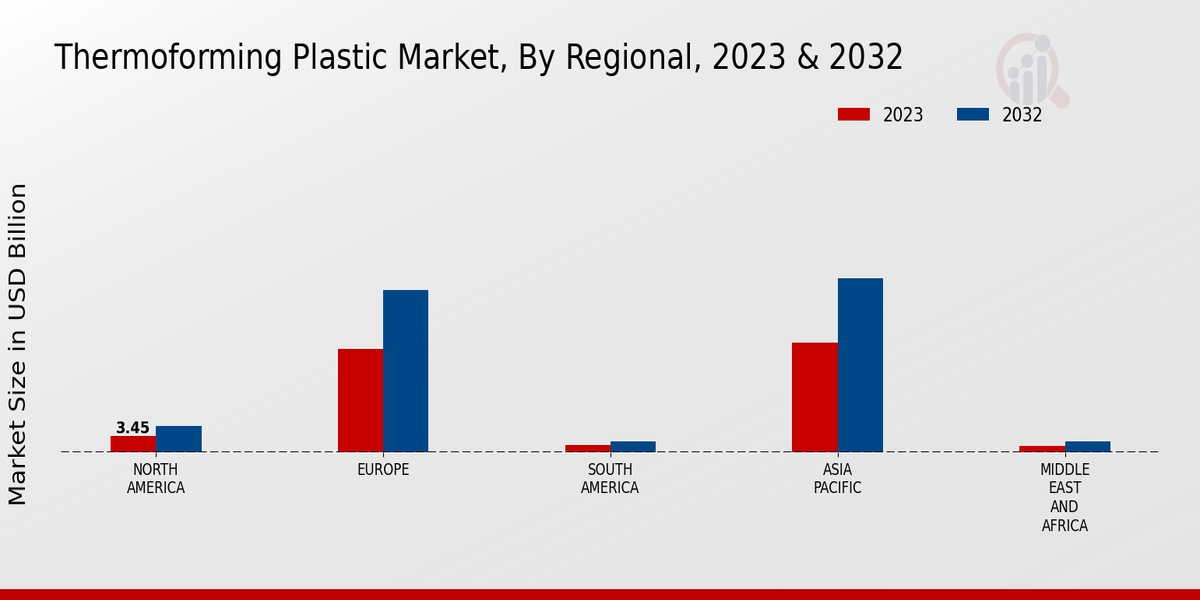 Thermoforming Plastic Market, By Regional, 2023 & 2032

2023
2032

Market Size in USD Billion

3.45

NORTH AMERICA
EUROPE
SOUTH AMERICA
ASIA PACIFIC
MIDDLE EAST AND AFRICA