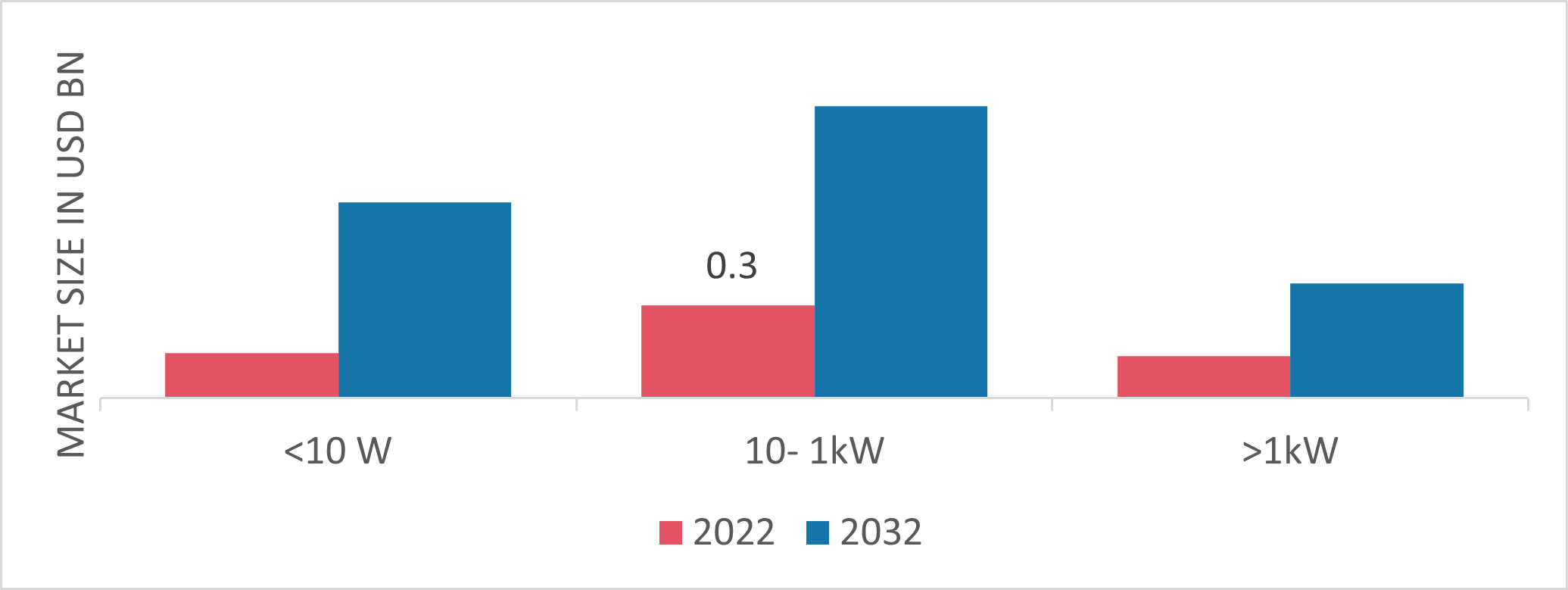 MARKET SIZE IN USD BN

0.3

<10 W

10- 1kW

>1kW

2022 2032