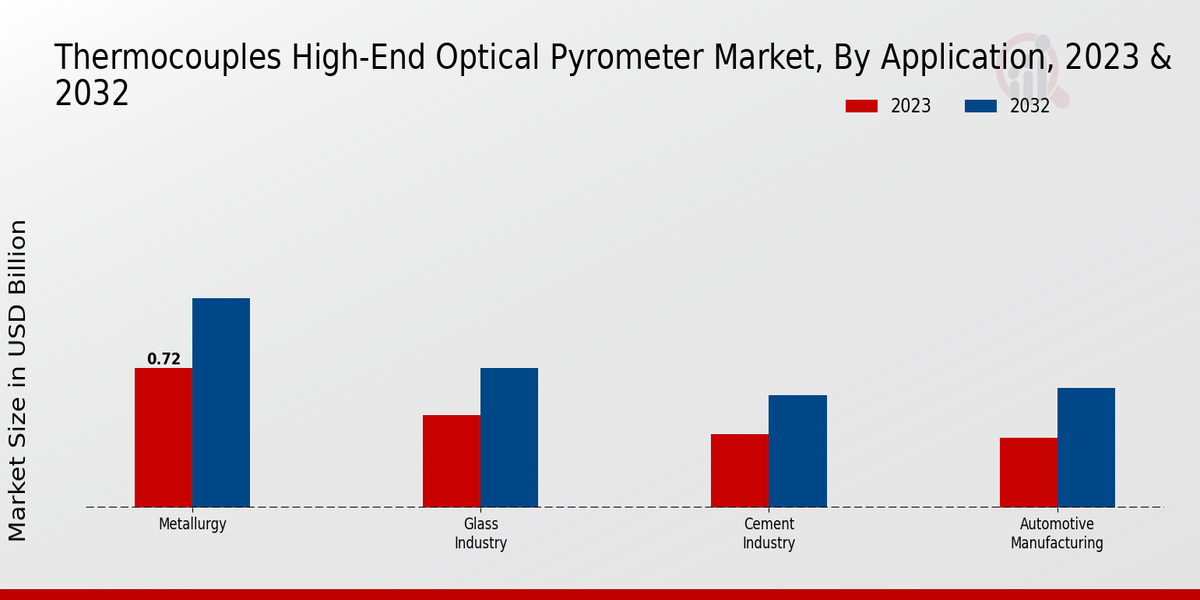 Thermocouples High-End Optical Pyrometer Market, By Application, 2023 & 2032

2023
2032

Market Size in USD Billion

0.72

Metallurgy
Glass Industry
Cement Industry
Automotive Manufacturing