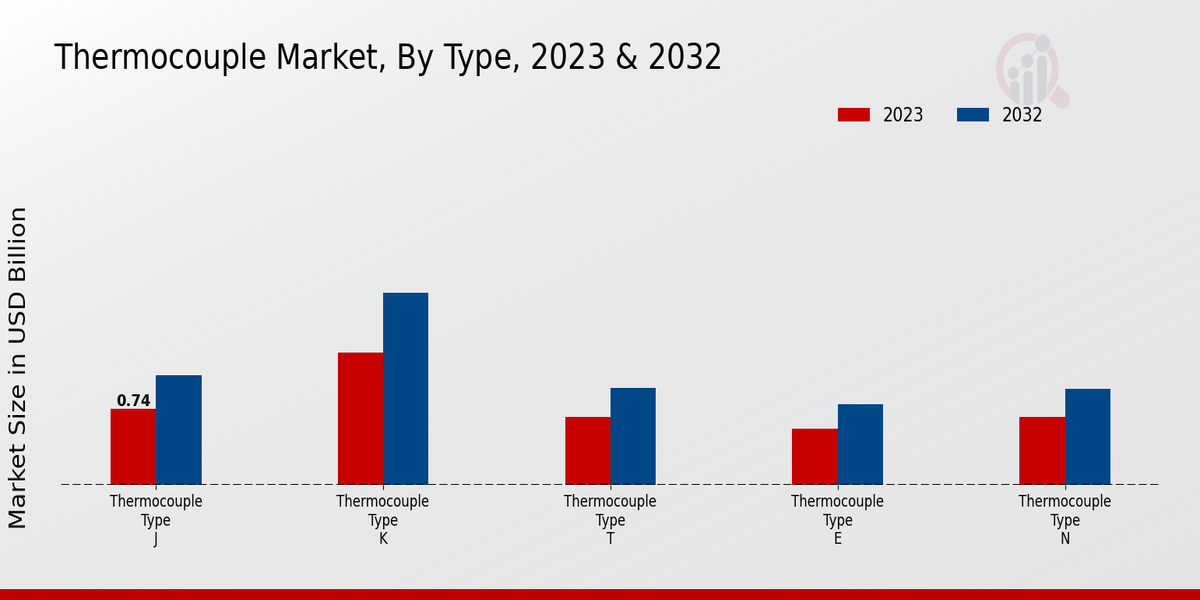 Thermocouple Market, By Type, 2023 & 2032

2023
2032

Market Size in USD Billion

0.74

Thermocouple Type J
Thermocouple Type K
Thermocouple Type T
Thermocouple Type E
Thermocouple Type N