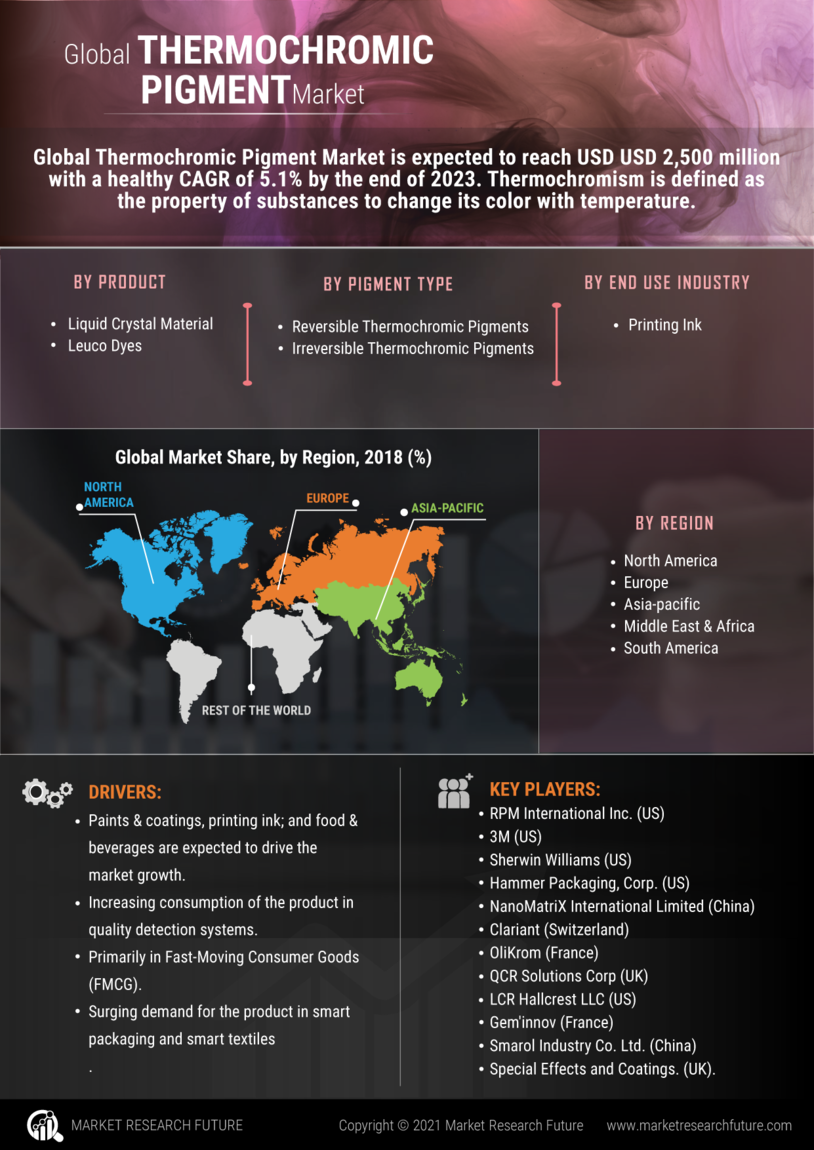 Global THERMOCHROMIC PIGMENT Market

Global Thermochromic Pigment Market is expected to reach USD USD 2,500 million with a healthy CAGR of 5.1% by the end of 2023. Thermochromism is defined as the property of substances to change its color with temperature.

BY PRODUCT

- Liquid Crystal Material
- Leuco Dyes

BY PIGMENT TYPE

- Reversible Thermochromic Pigments
- Irreversible Thermochromic Pigments

BY END USE INDUSTRY

- Printing Ink

Global Market Share, by Region, 2018 (%)

NORTH AMERICA

EUROPE

ASIA-PACIFIC

REST OF THE WORLD

BY REGION

- North America
- Europe
- Asia-pacific
- Middle East & Africa
- South America

DRIVERS:

- Paints & coatings, printing ink; and food & beverages are expected to drive the market growth.
- Increasing consumption of the product in quality detection systems.
- Primarily in Fast-Moving Consumer Goods (FMCG).
- Surging demand for the product in smart packaging and smart textiles

.

KEY PLAYERS:

- RPM International Inc. (US)
- 3M (US)
- Sherwin Williams (US)
- Hammer Packaging, Corp. (US)
- NanoMatriX International Limited (China)
- Clariant (Switzerland)
- OliKrom (France)
- QCR Solutions Corp (UK)
- LCR Hallcrest LLC (US)
- Gem'innov (France)
- Smarol Industry Co. Ltd. (China)
- Special Effects and Coatings. (UK).

MARKET RESEARCH FUTURE

Copyright © 2021 Market Research Future

www.marketresearchfuture.com