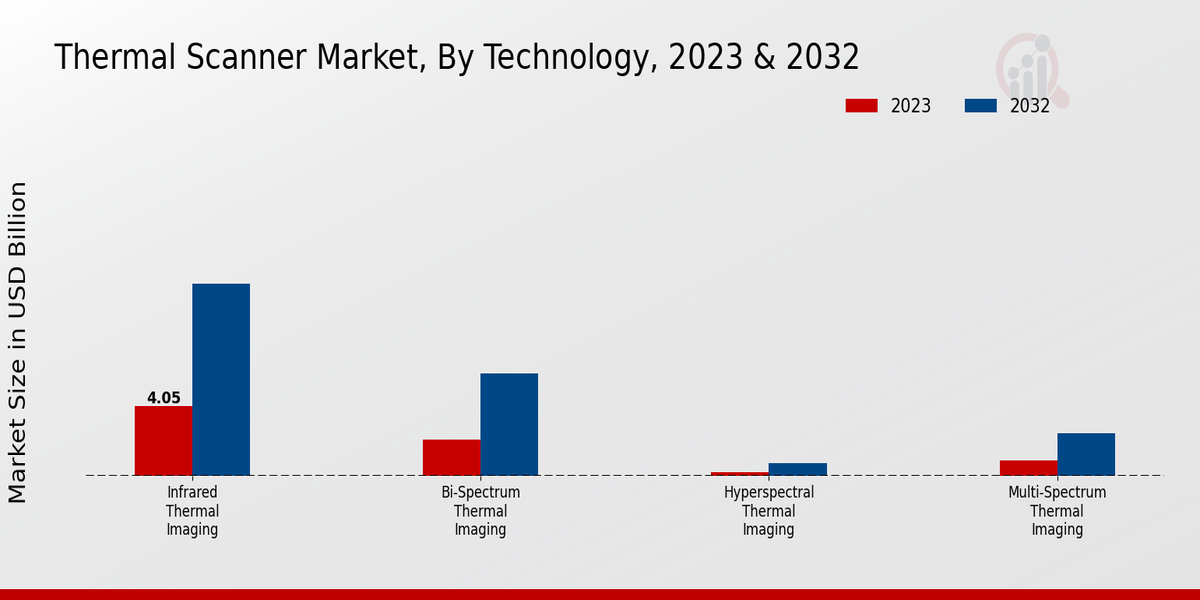 Thermal Scanner Market, By Technology, 2023 & 2032

2023 2032

Market Size in USD Billion

4.05

Infrared Thermal Imaging

Bi-Spectrum Thermal Imaging

Hyperspectral Thermal Imaging

Multi-Spectrum Thermal Imaging