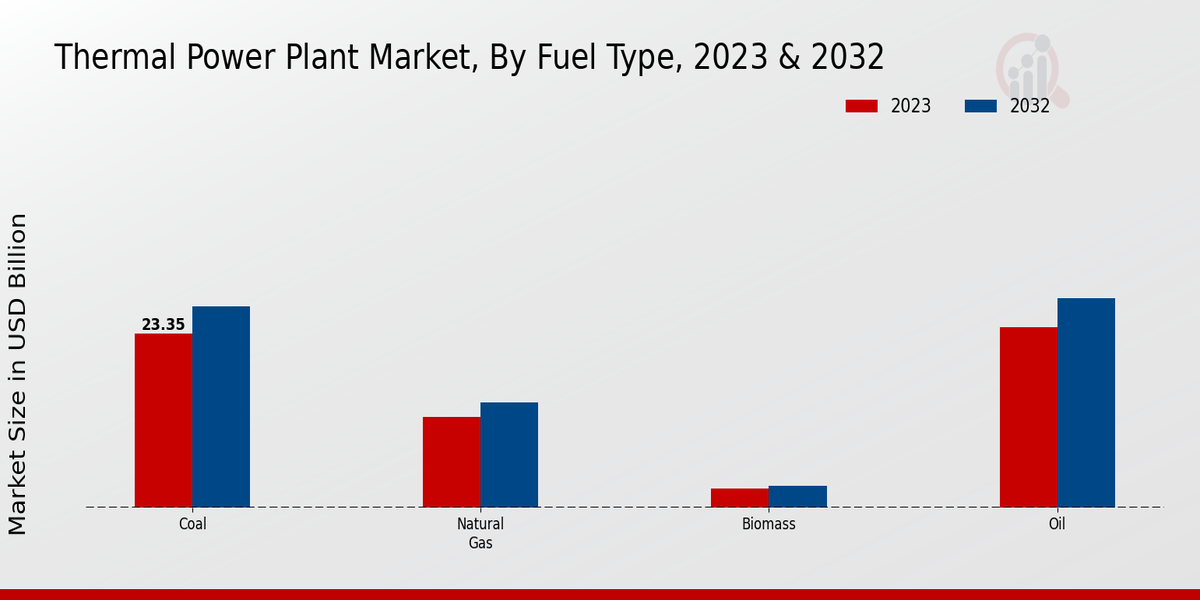 Thermal Power Plant Market, By Fuel Type, 2023 & 2032

2023 2032

Market Size in USD Billion

23.35

Coal

Natural Gas

Biomass

Oil