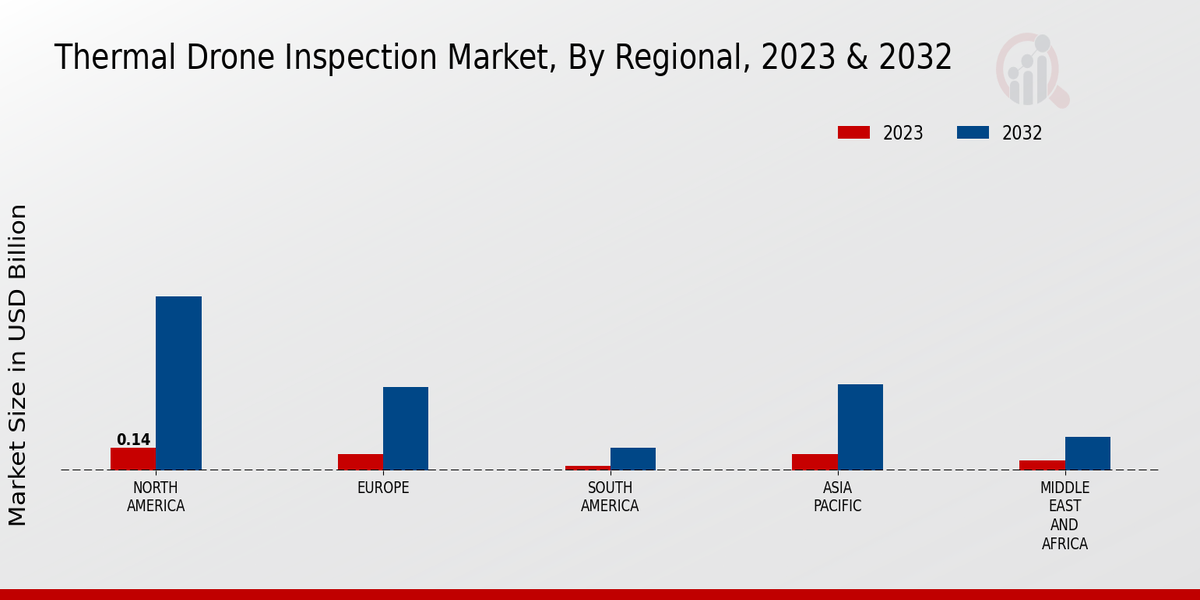 Thermal Drone Inspection Market, By Regional, 2023 & 2032

2023
2032

Market Size in USD Billion

0.14

NORTH AMERICA
EUROPE
SOUTH AMERICA
ASIA PACIFIC
MIDDLE EAST AND AFRICA