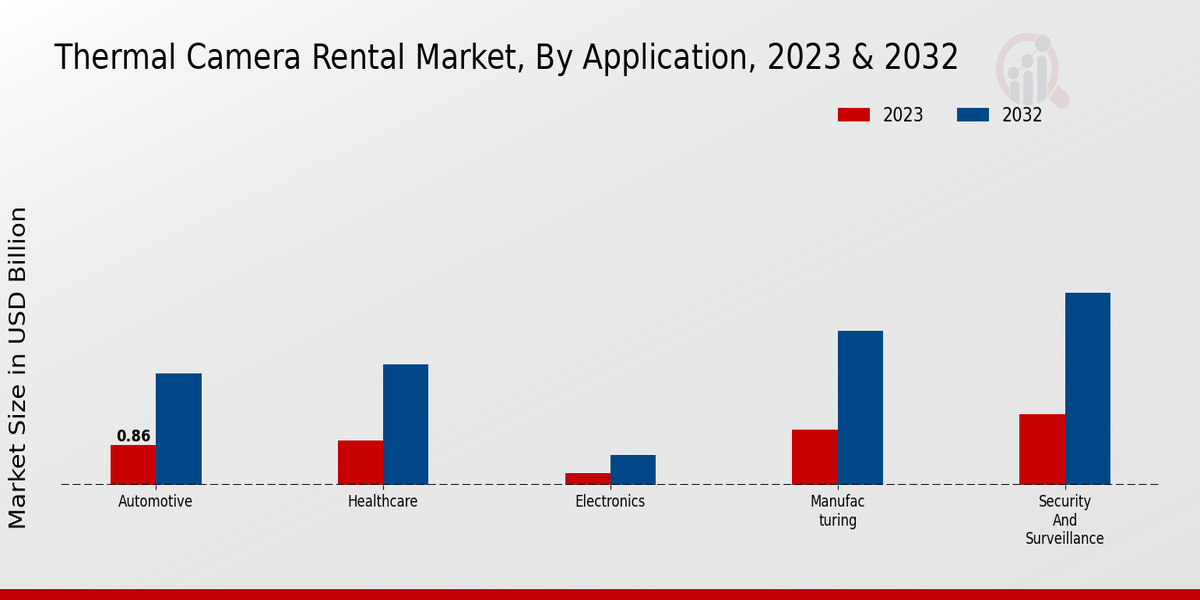 Thermal Camera Rental Market, By Application, 2023 & 2032

2023
2032

Market Size in USD Billion

0.86

Automotive
Healthcare
Electronics
Manufac turing
Security And Surveillance