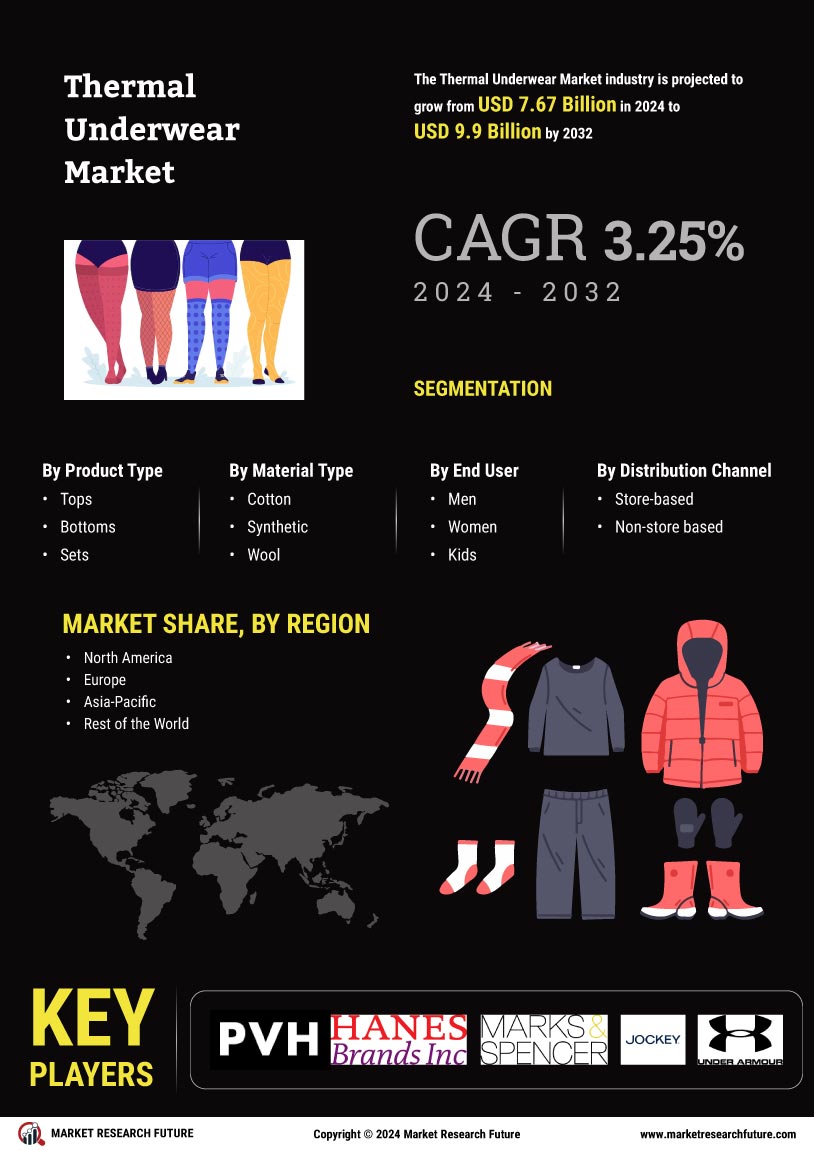 Thermal Underwear Market

The Thermal Underwear Market industry is projected to grow from USD 7.67 Billion in 2024 to USD 9.9 Billion by 2032

CAGR 3.25%
2024 - 2032

SEGMENTATION

By Product Type
• Tops
• Bottoms
• Sets

By Material Type
• Cotton
• Synthetic
• Wool

By End User
• Men
• Women
• Kids

By Distribution Channel
• Store-based
• Non-store based

MARKET SHARE, BY REGION
• North America
• Europe
• Asia-Pacific
• Rest of the World

KEY PLAYERS

PVH
HANES Brands Inc
MARKS & SPENCER
JOCKEY
UNDER ARMOUR

MARKET RESEARCH FUTURE
Copyright © 2024 Market Research Future
www.marketresearchfuture.com