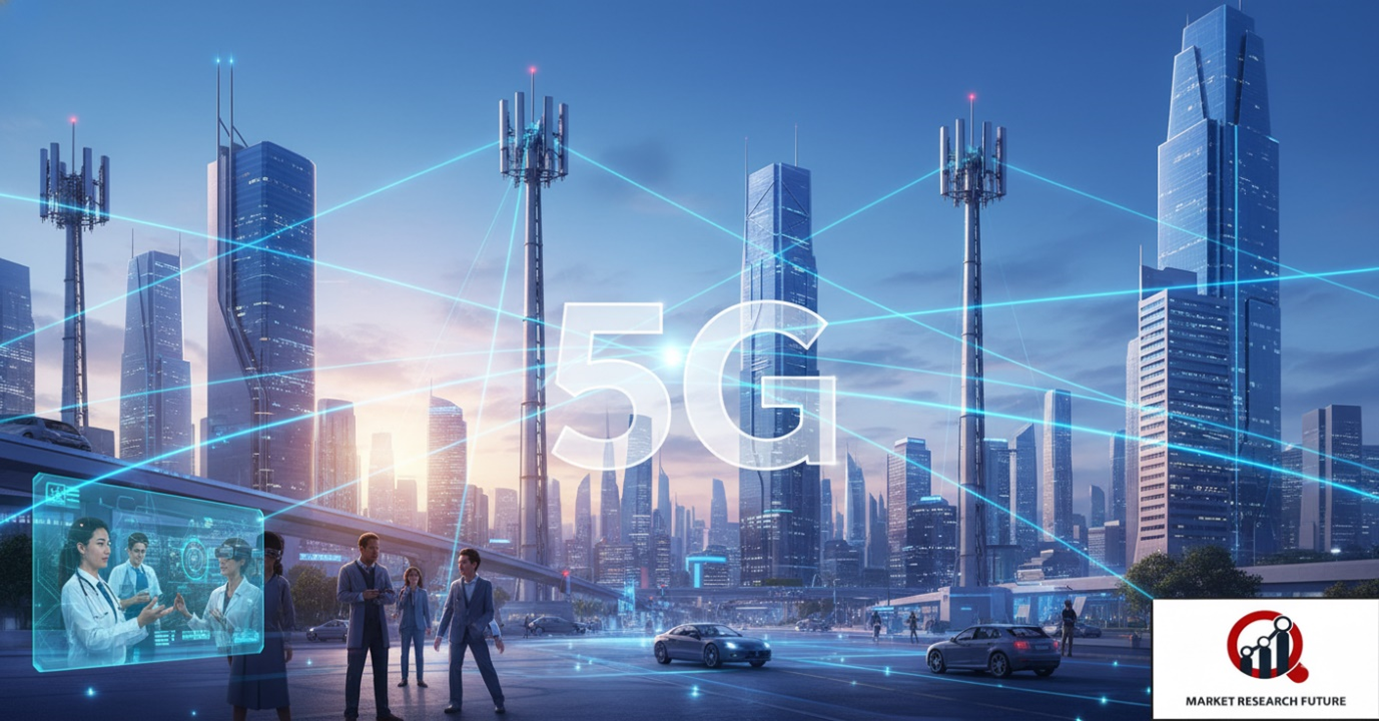 5G

MARKET RESEARCH FUTURE