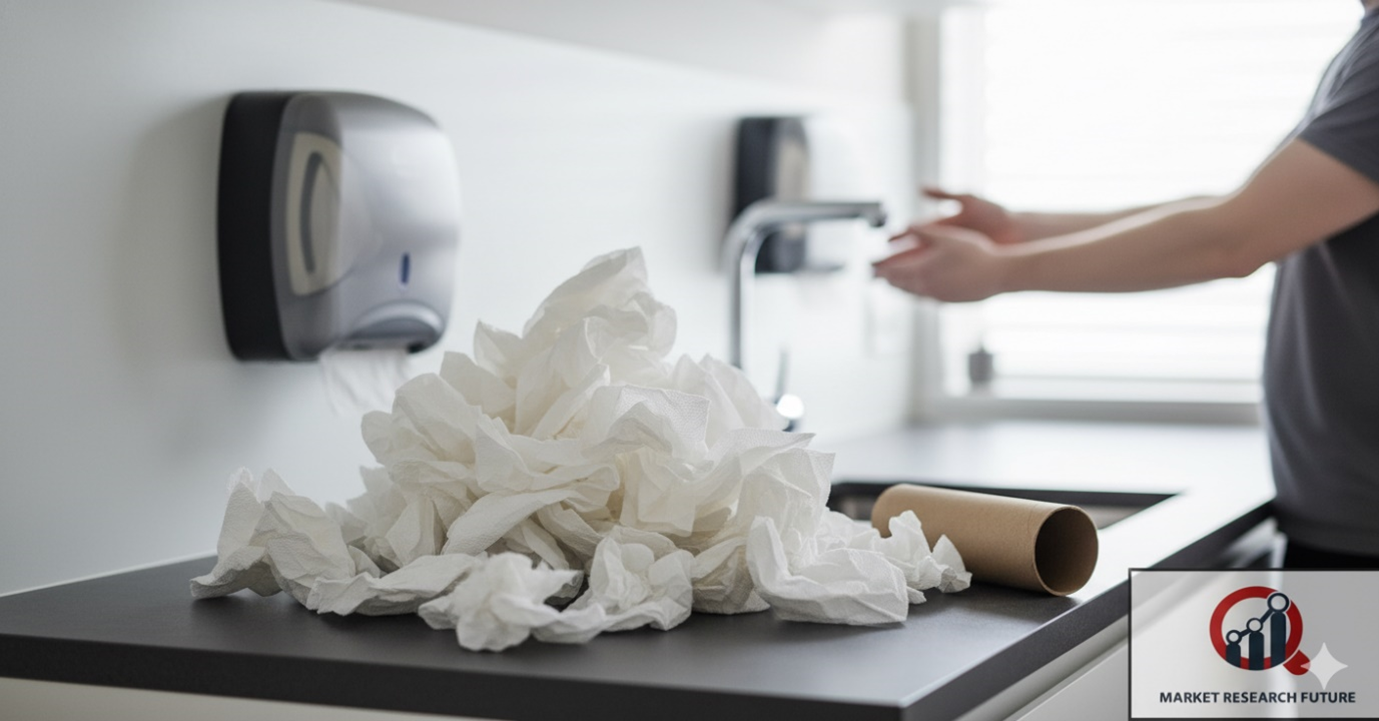 MARKET RESEARCH FUTURE