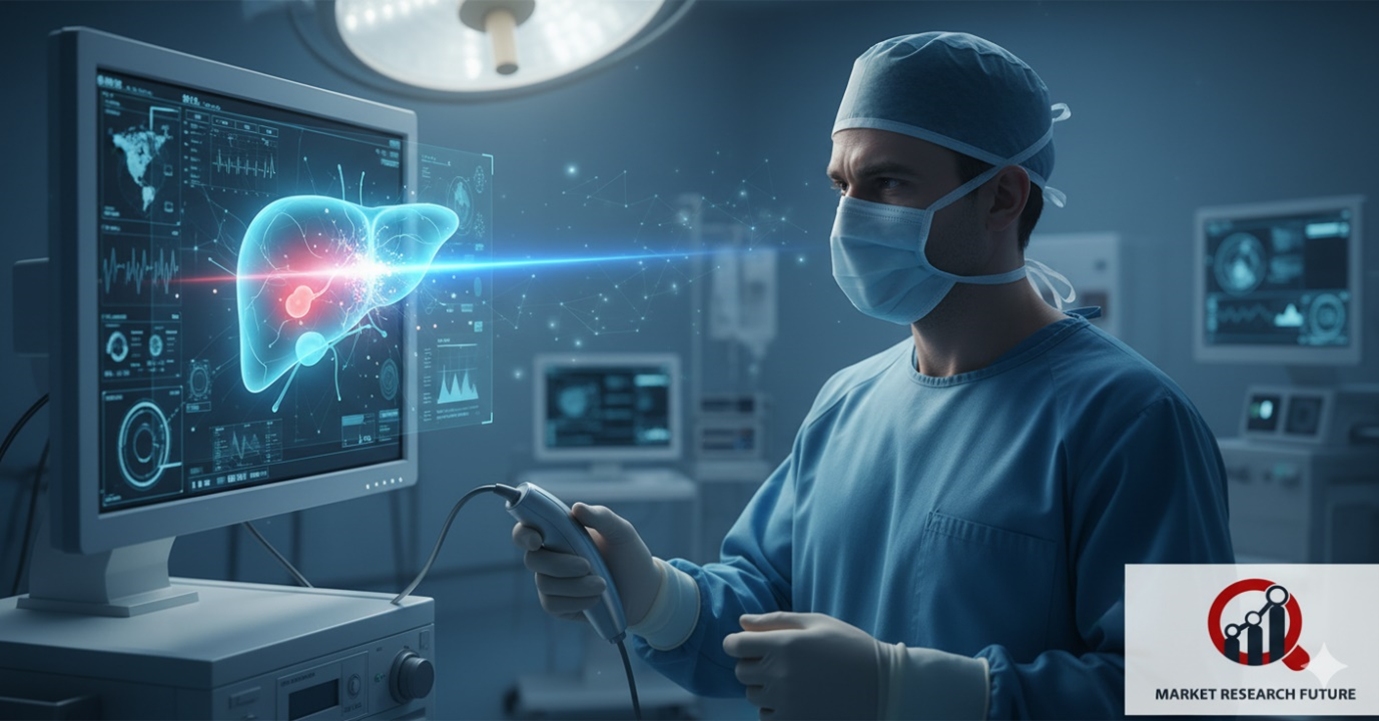 MARKET RESEARCH FUTURE