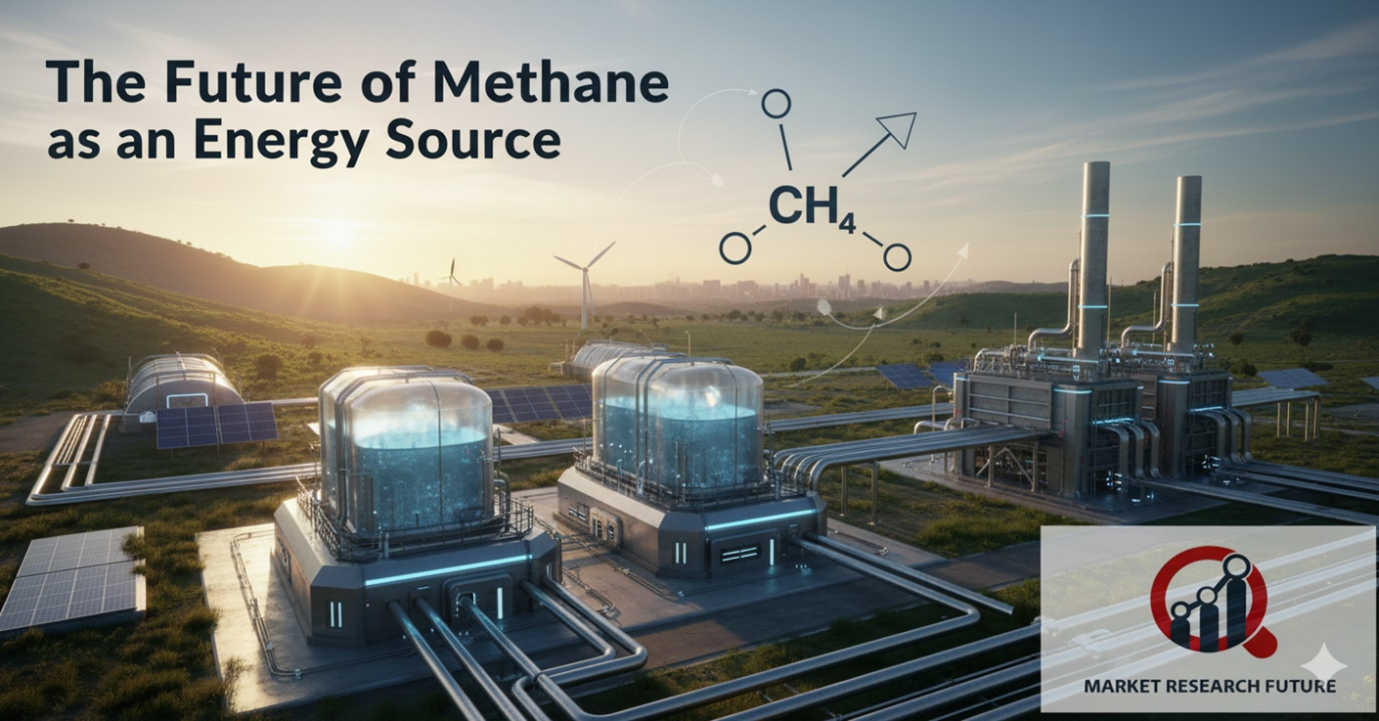 The Future of Methane as an Energy Source

$CH_4$

MARKET RESEARCH FUTURE