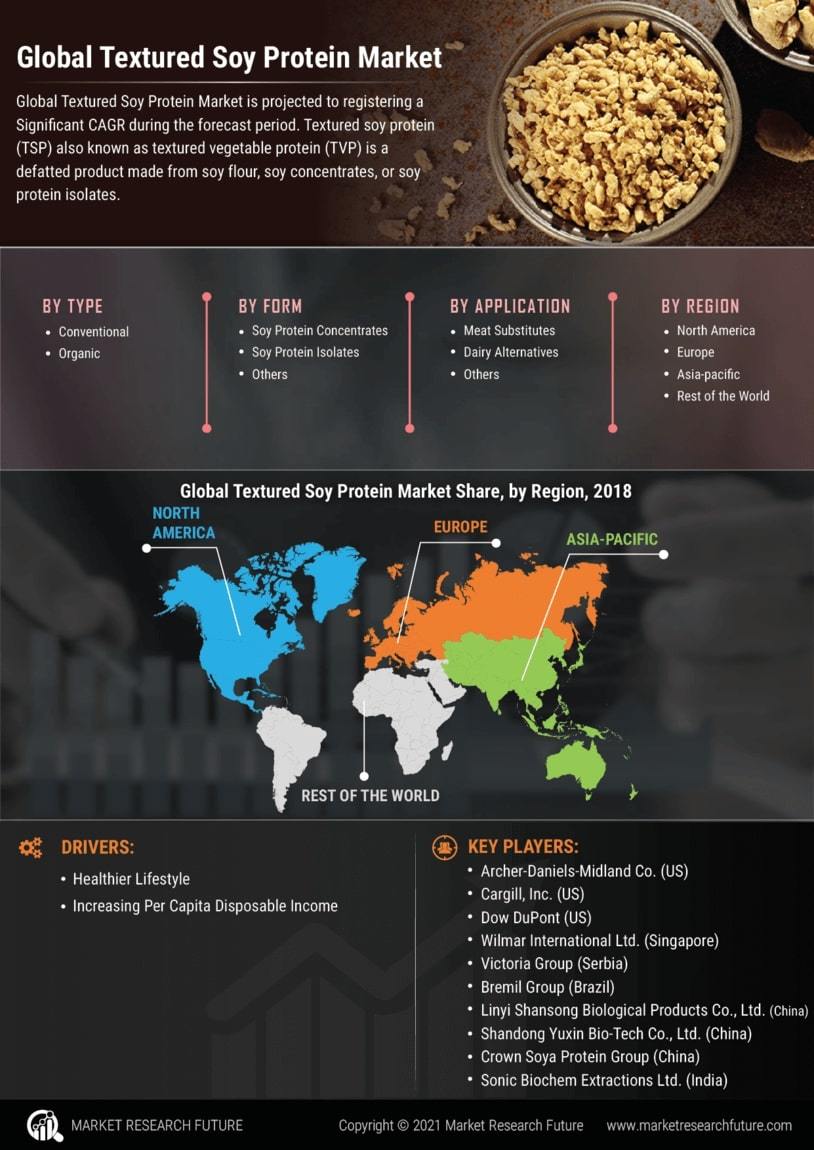 Global Textured Soy Protein Market

Global Textured Soy Protein Market is projected to registering a Significant CAGR during the forecast period. Textured soy protein (TSP) also known as textured vegetable protein (TVP) is a defatted product made from soy flour, soy concentrates, or soy protein isolates.

BY TYPE
• Conventional
• Organic

BY FORM
• Soy Protein Concentrates
• Soy Protein Isolates
• Others

BY APPLICATION
• Meat Substitutes
• Dairy Alternatives
• Others

BY REGION
• North America
• Europe
• Asia-pacific
• Rest of the World

Global Textured Soy Protein Market Share, by Region, 2018

NORTH AMERICA
EUROPE
ASIA-PACIFIC
REST OF THE WORLD

DRIVERS:
• Healthier Lifestyle
• Increasing Per Capita Disposable Income

KEY PLAYERS:
• Archer-Daniels-Midland Co. (US)
• Cargill, Inc. (US)
• Dow DuPont (US)
• Wilmar International Ltd. (Singapore)
• Victoria Group (Serbia)
• Bremil Group (Brazil)
• Linyi Shansong Biological Products Co., Ltd. (China)
• Shandong Yuxin Bio-Tech Co., Ltd. (China)
• Crown Soya Protein Group (China)
• Sonic Biochem Extractions Ltd. (India)

MARKET RESEARCH FUTURE
Copyright © 2021 Market Research Future
www.marketresearchfuture.com