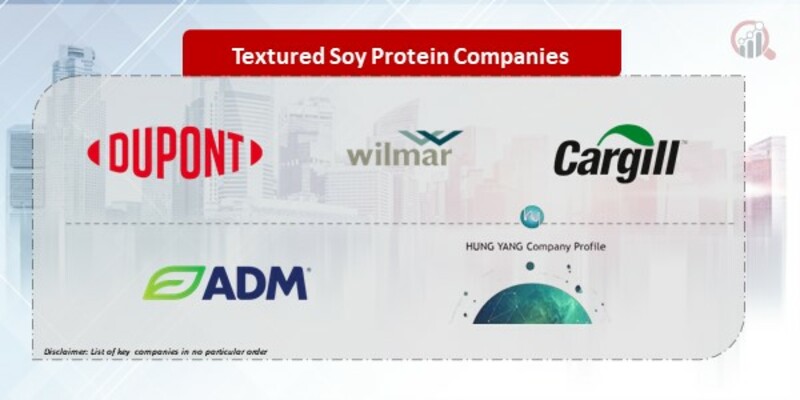 Textured Soy Protein Companies

DUPONT

wilmar

Cargill

ADM

HUNG YANG Company Profile

Disclaimer: List of key companies in no particular order