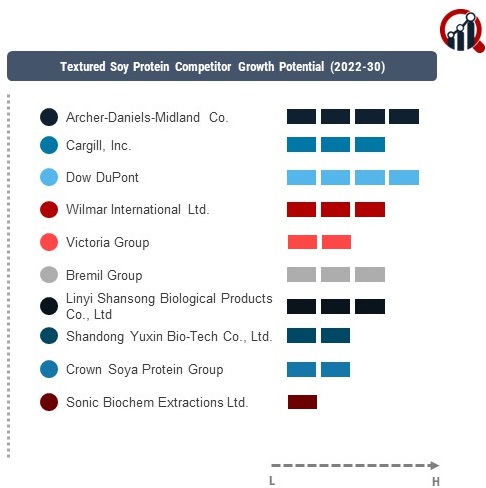 Textured Soy Protein Competitor Growth Potential (2022-30)

Archer-Daniels-Midland Co.

Cargill, Inc.

Dow DuPont

Wilmar International Ltd.

Victoria Group

Bremil Group

Linyi Shansong Biological Products Co., Ltd

Shandong Yuxin Bio-Tech Co., Ltd.

Crown Soya Protein Group

Sonic Biochem Extractions Ltd.

L

H