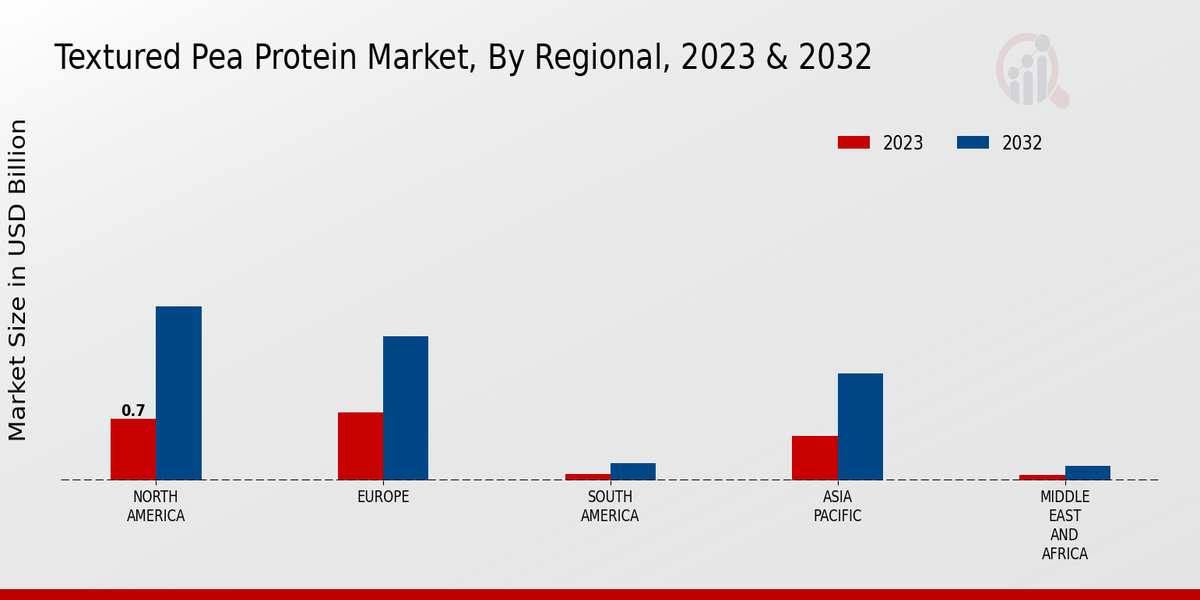 Textured Pea Protein Market, By Regional, 2023 & 2032

2023
2032

Market Size in USD Billion

0.7

NORTH AMERICA
EUROPE
SOUTH AMERICA
ASIA PACIFIC
MIDDLE EAST AND AFRICA