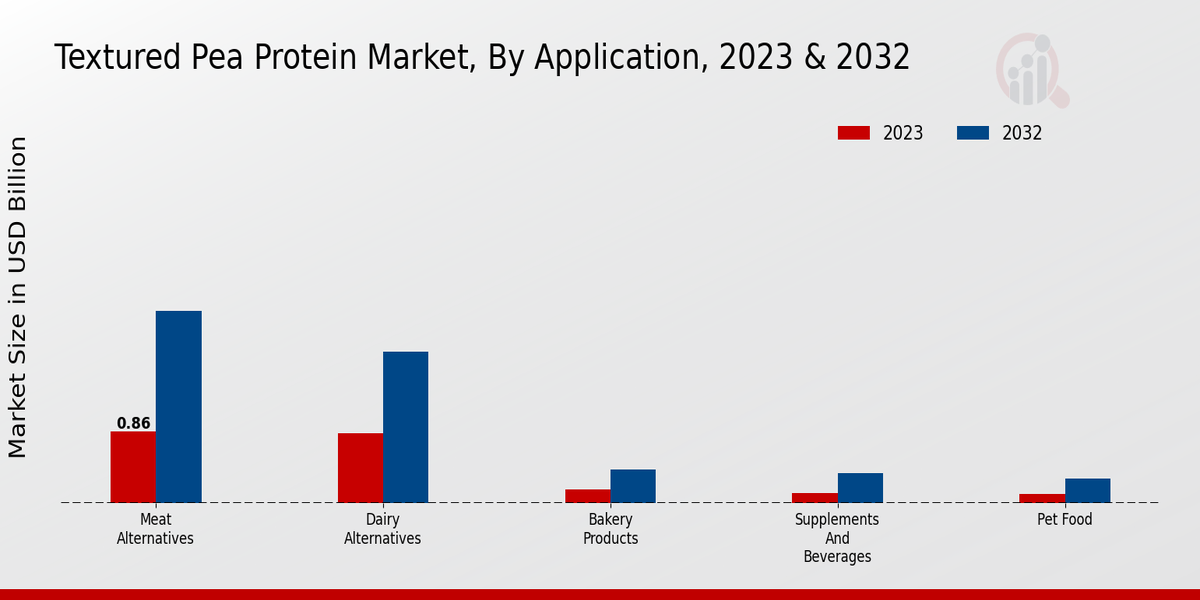 Textured Pea Protein Market, By Application, 2023 & 2032

2023 2032

Market Size in USD Billion

0.86

Meat Alternatives

Dairy Alternatives

Bakery Products

Supplements And Beverages

Pet Food