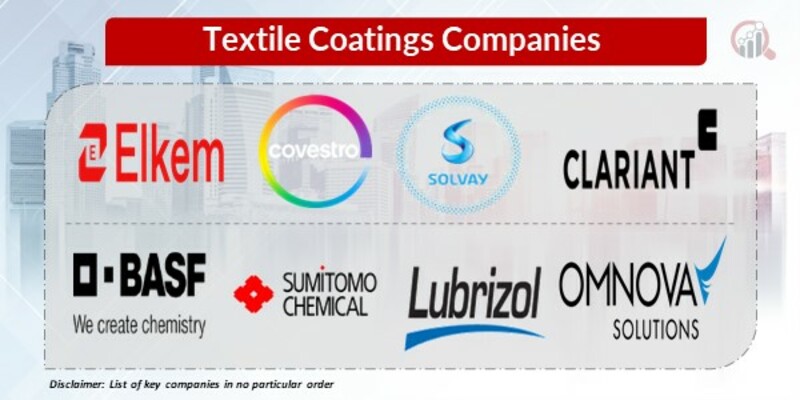 Textile Coatings Companies

Elkem

covestro

SOLVAY

CLARIANT

BASF
We create chemistry

SUMITOMO CHEMICAL

Lubrizol

OMNOVA SOLUTIONS

Disclaimer: List of key companies in no particular order