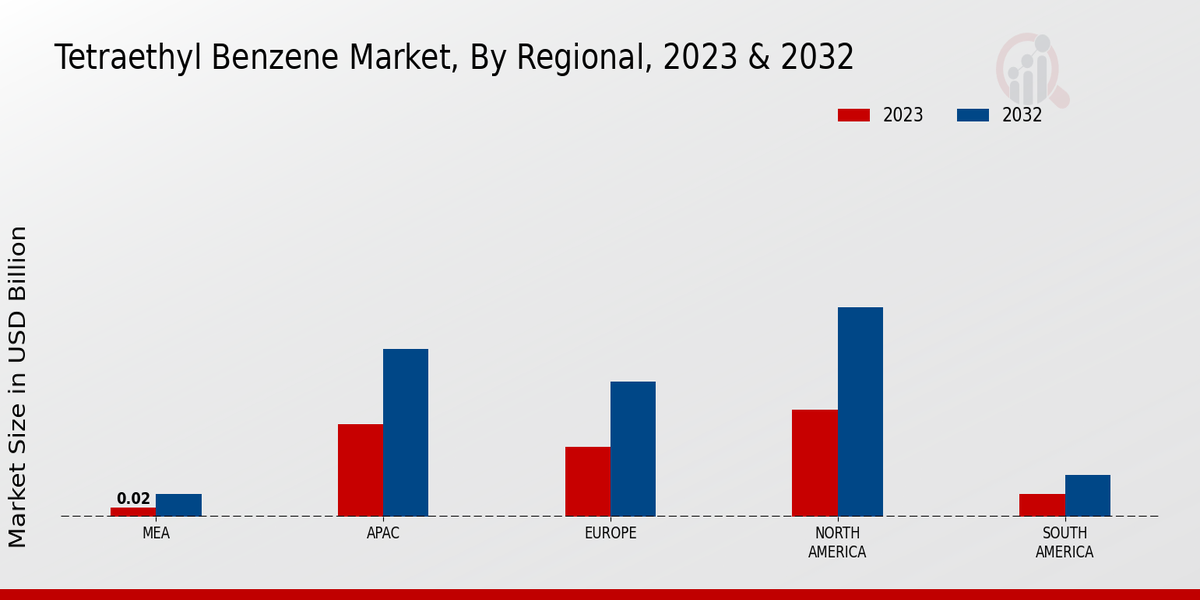 Tetraethyl Benzene Market, By Regional, 2023 & 2032

2023
2032

Market Size in USD Billion

0.02

MEA
APAC
EUROPE
NORTH AMERICA
SOUTH AMERICA