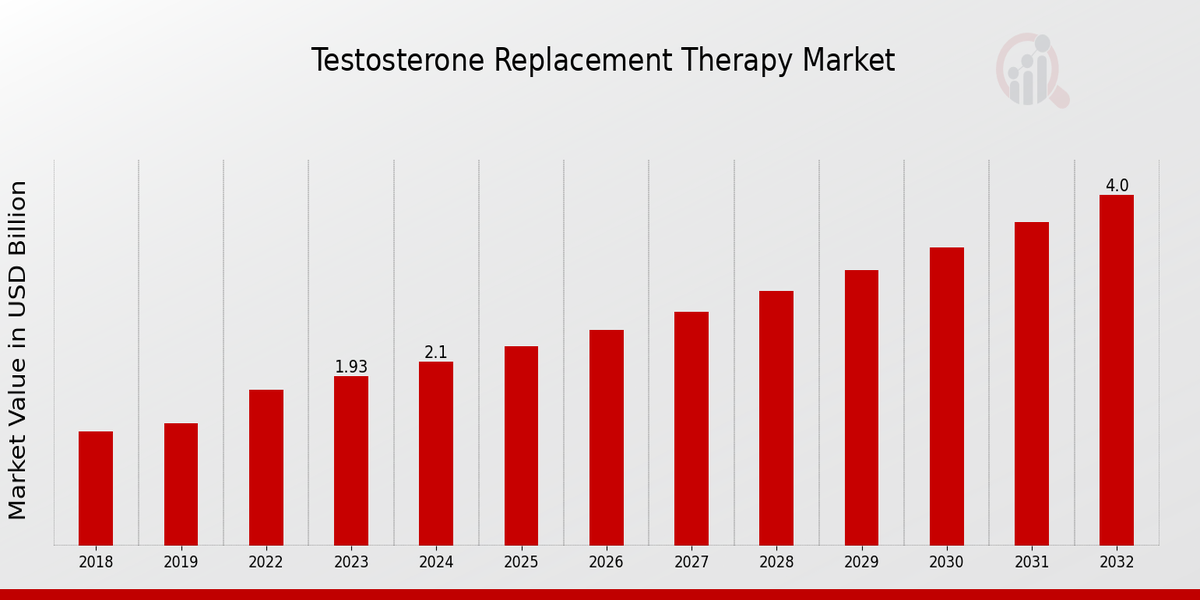 Testosterone Replacement Therapy Market

Market Value in USD Billion

1.93
2.1
4.0

2018
2019
2022
2023
2024
2025
2026
2027
2028
2029
2030
2031
2032