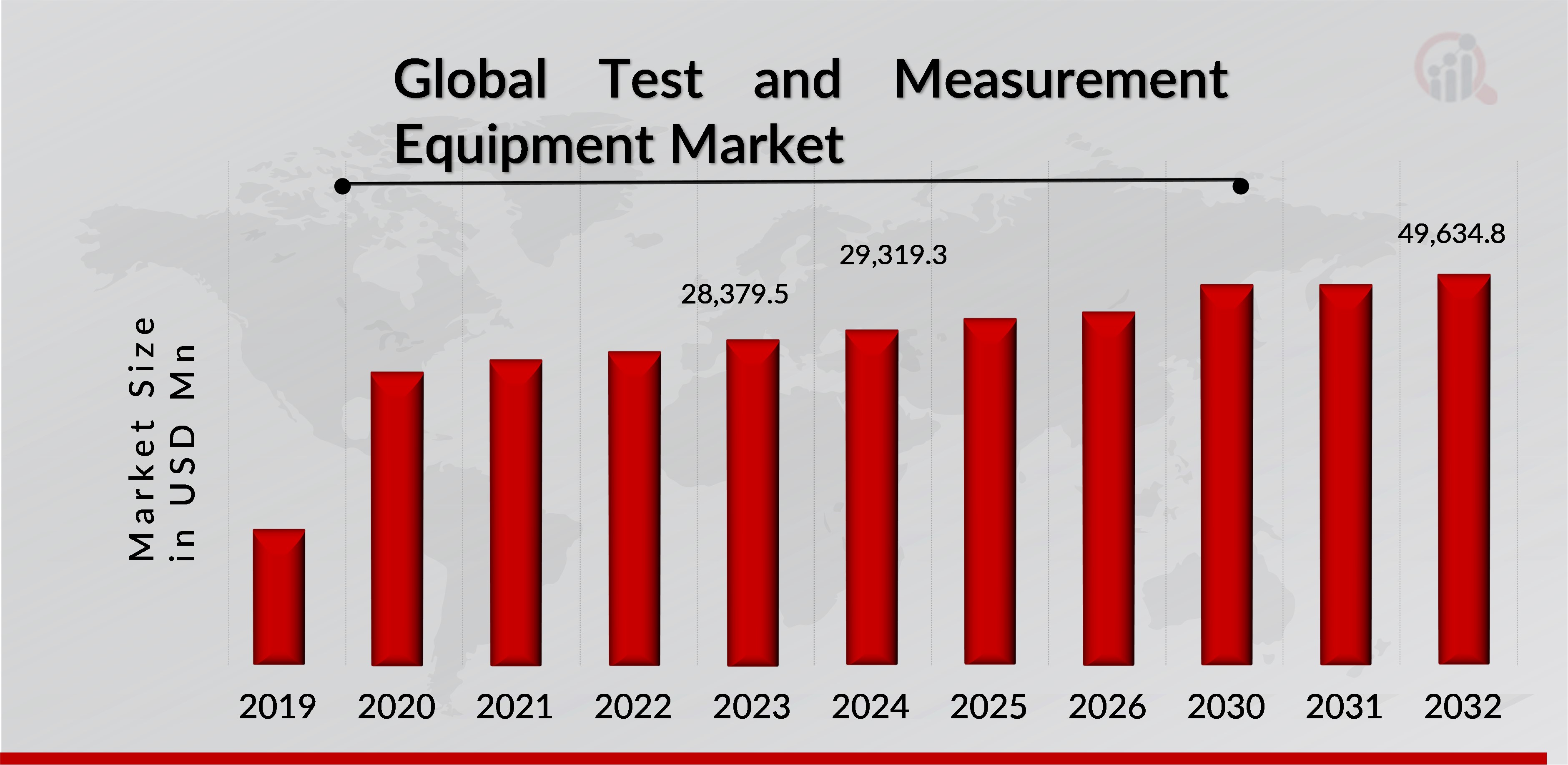 Global Test and Measurement Equipment Market

Market Size in USD Mn

28,379.5
29,319.3
49,634.8

2019
2020
2021
2022
2023
2024
2025
2026
2030
2031
2032