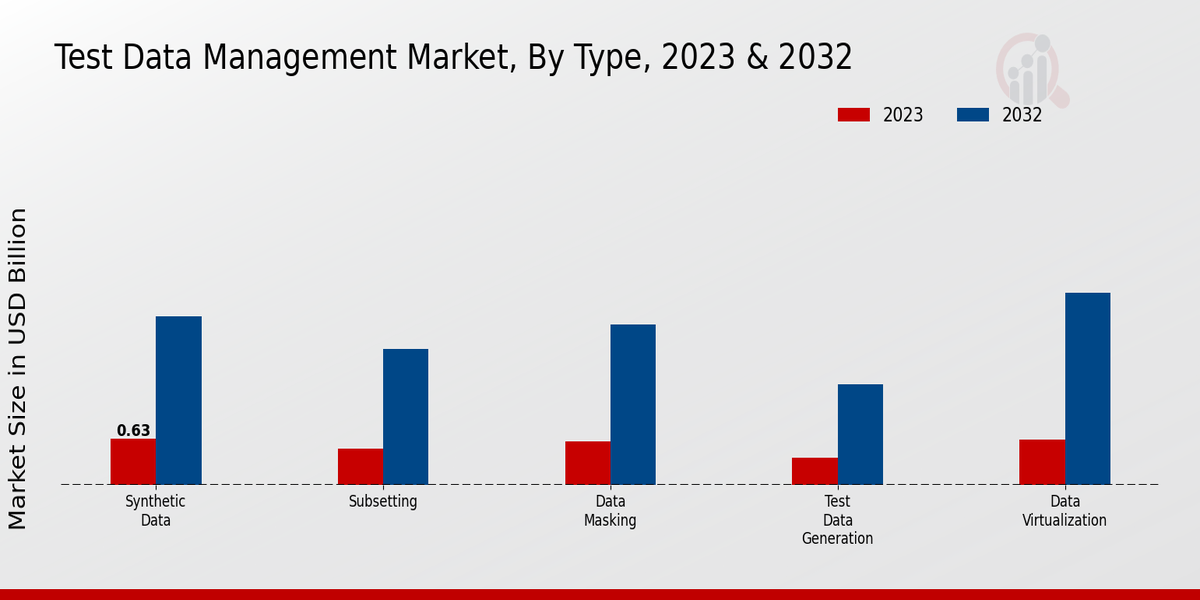 Test Data Management Market, By Type, 2023 & 2032

2023 2032

Market Size in USD Billion

0.63

Synthetic Data

Subsetting

Data Masking

Test Data Generation

Data Virtualization