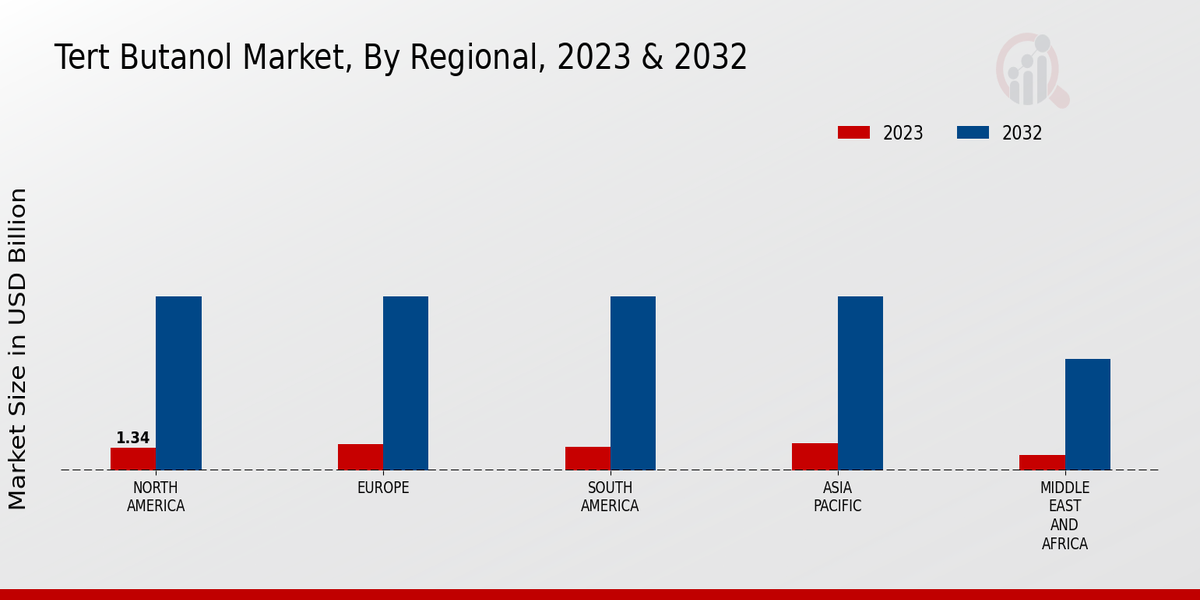 Tert Butanol Market, By Regional, 2023 & 2032

2023
2032

Market Size in USD Billion

1.34

NORTH AMERICA
EUROPE
SOUTH AMERICA
ASIA PACIFIC
MIDDLE EAST AND AFRICA