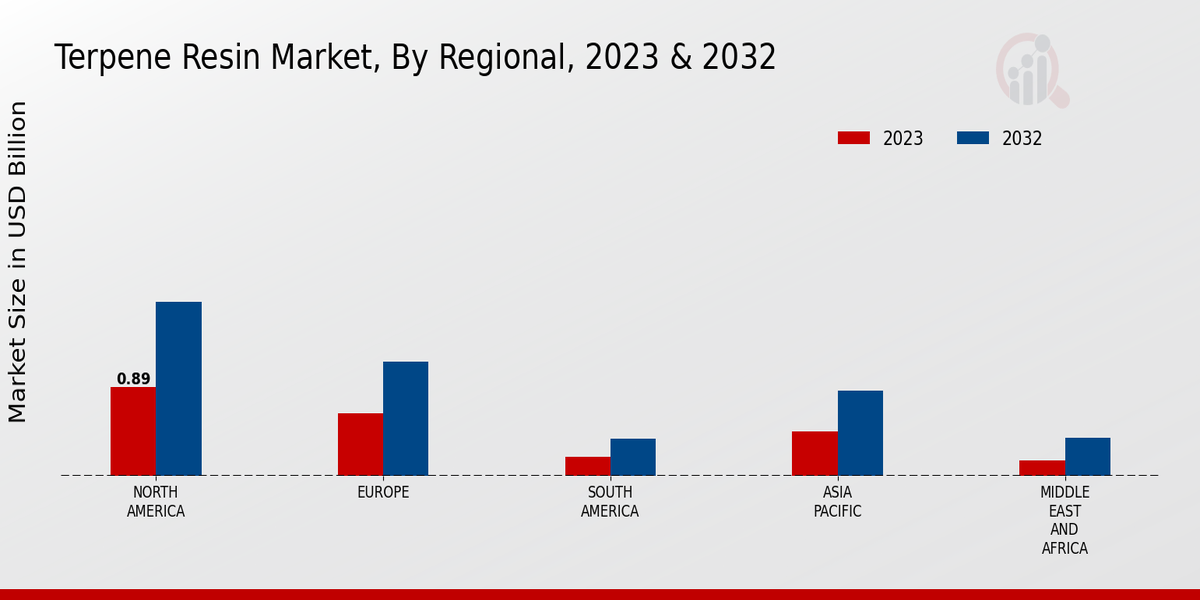 Terpene Resin Market, By Regional, 2023 & 2032

2023
2032

Market Size in USD Billion

0.89

NORTH AMERICA
EUROPE
SOUTH AMERICA
ASIA PACIFIC
MIDDLE EAST AND AFRICA