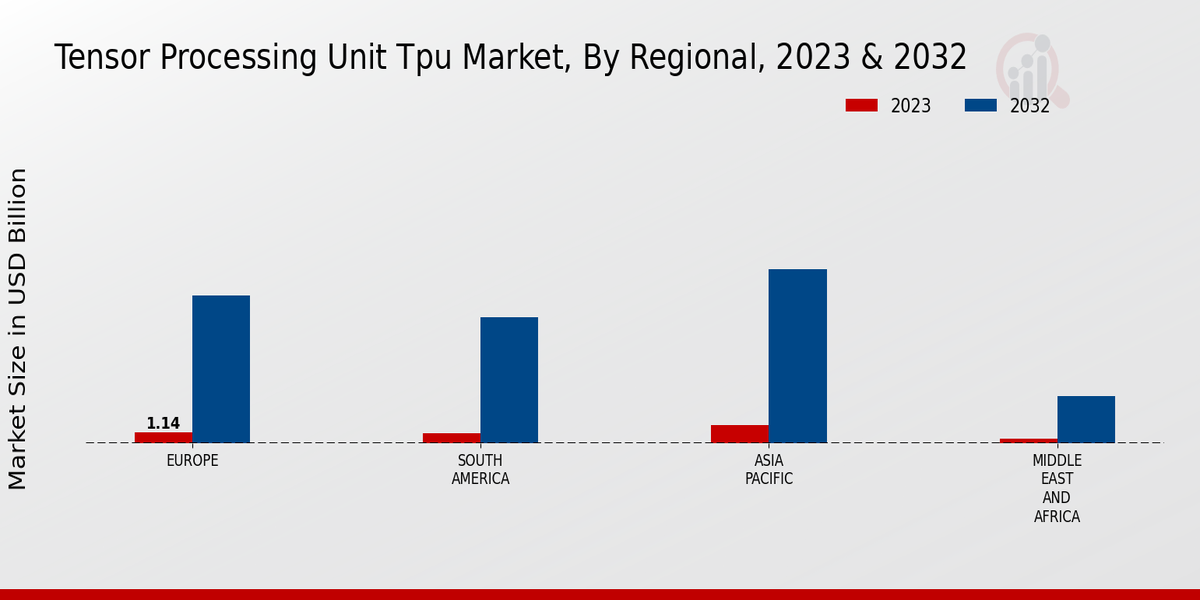 Tensor Processing Unit Tpu Market, By Regional, 2023 & 2032

2023
2032

Market Size in USD Billion

1.14

EUROPE
SOUTH AMERICA
ASIA PACIFIC
MIDDLE EAST AND AFRICA