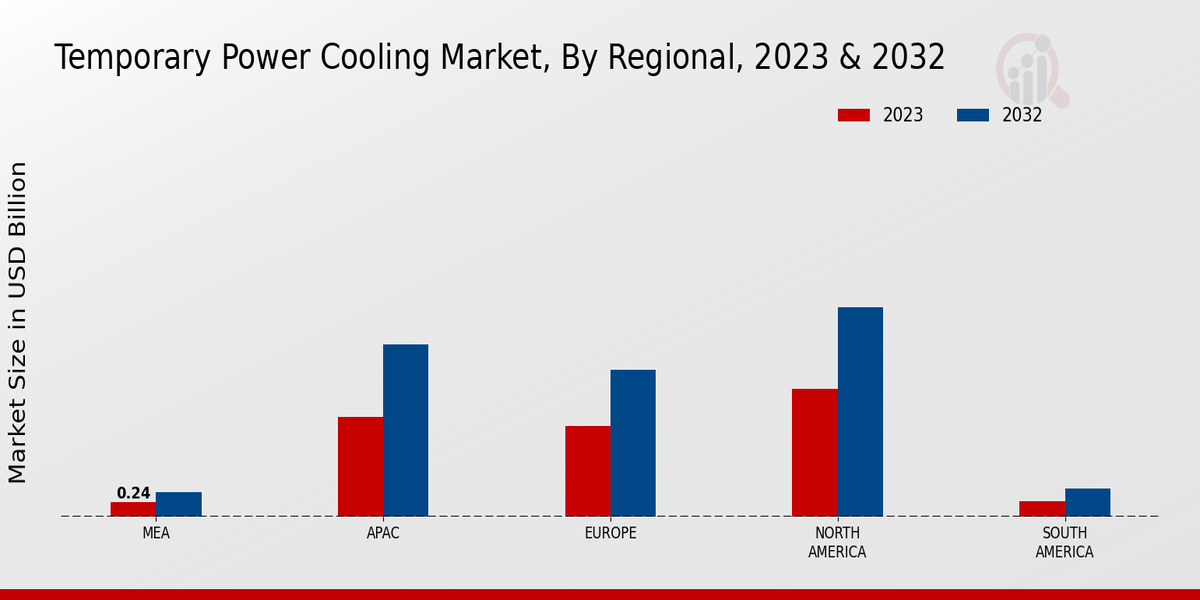 Temporary Power Cooling Market, By Regional, 2023 & 2032

2023 2032

Market Size in USD Billion

0.24

MEA

APAC

EUROPE

NORTH AMERICA

SOUTH AMERICA