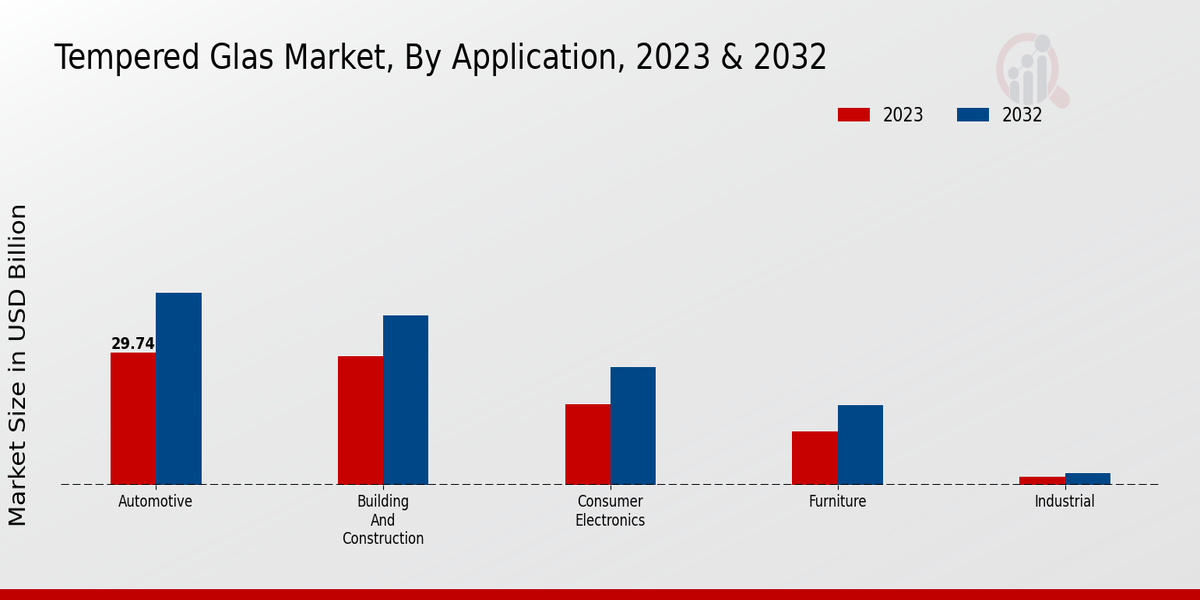 Tempered Glas Market, By Application, 2023 & 2032

2023
2032

Market Size in USD Billion

29.74

Automotive
Building And Construction
Consumer Electronics
Furniture
Industrial