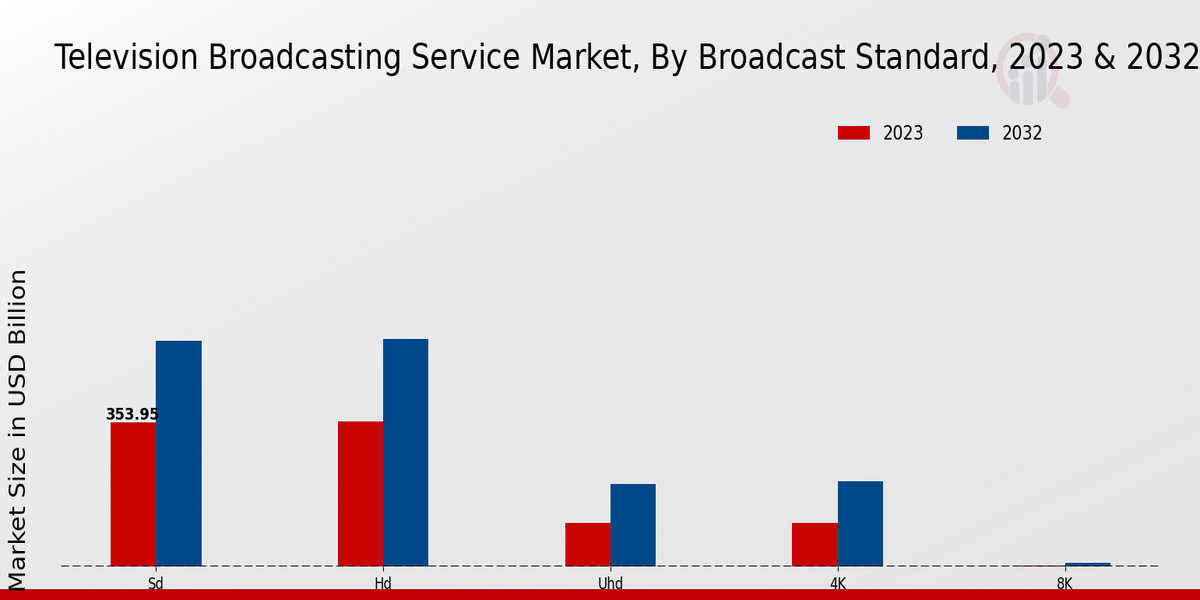 Television Broadcasting Service Market, By Broadcast Standard, 2023 & 2032

2023 2032

Market Size in USD Billion

353.95

Sd
Hd
Uhd
4K
8K