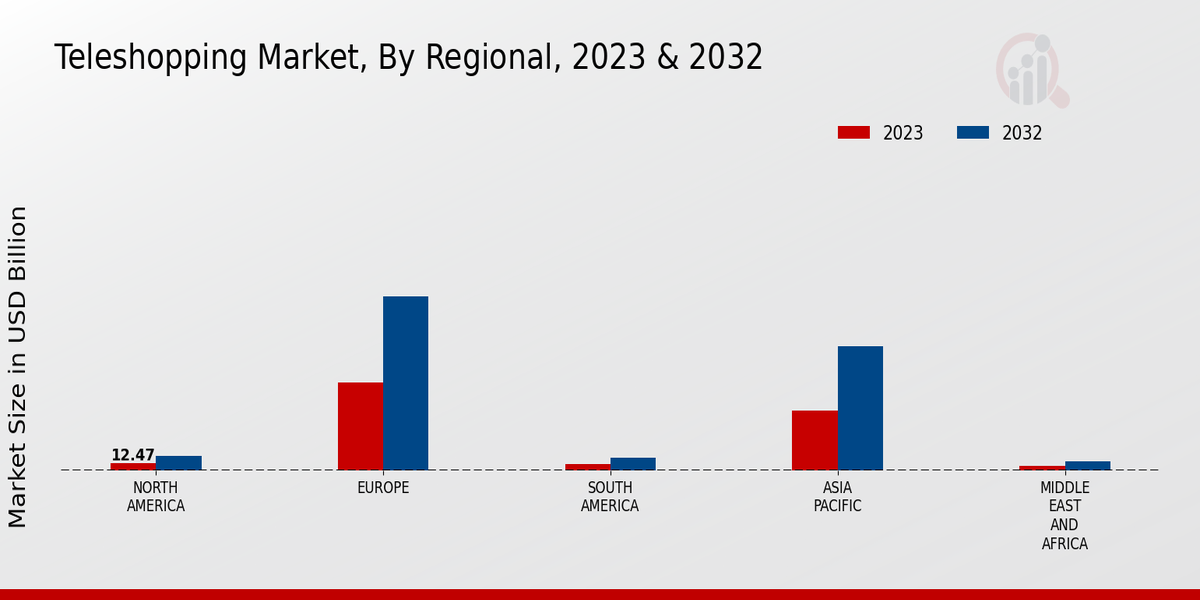 Teleshopping Market, By Regional, 2023 & 2032

2023
2032

Market Size in USD Billion

12.47

NORTH AMERICA
EUROPE
SOUTH AMERICA
ASIA PACIFIC
MIDDLE EAST AND AFRICA