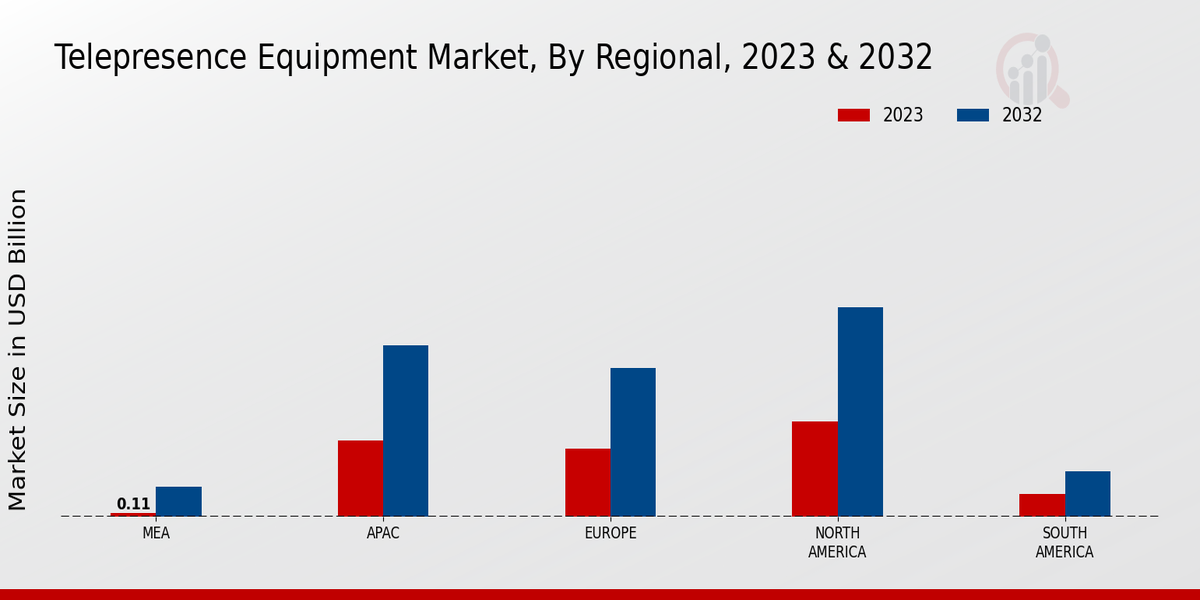 Telepresence Equipment Market, By Regional, 2023 & 2032

2023
2032

Market Size in USD Billion

0.11

MEA
APAC
EUROPE
NORTH AMERICA
SOUTH AMERICA