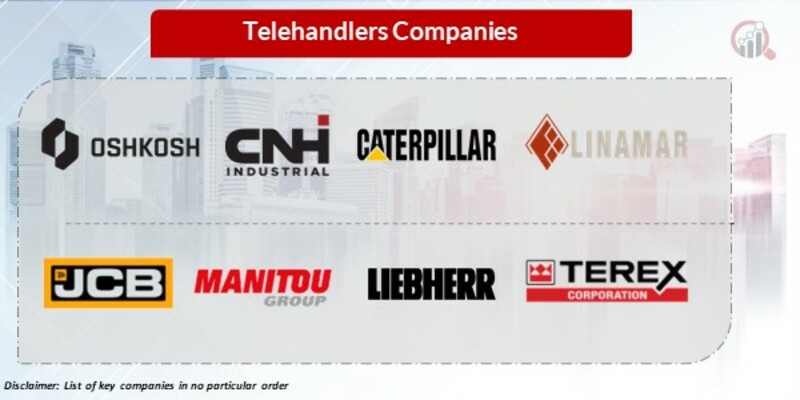 Telehandlers Companies

OSHKOSH

CNH INDUSTRIAL

CATERPILLAR

LINAMAR

JCB

MANITOU GROUP

LIEBHERR

TEREX CORPORATION

Disclaimer: List of key companies in no particular order