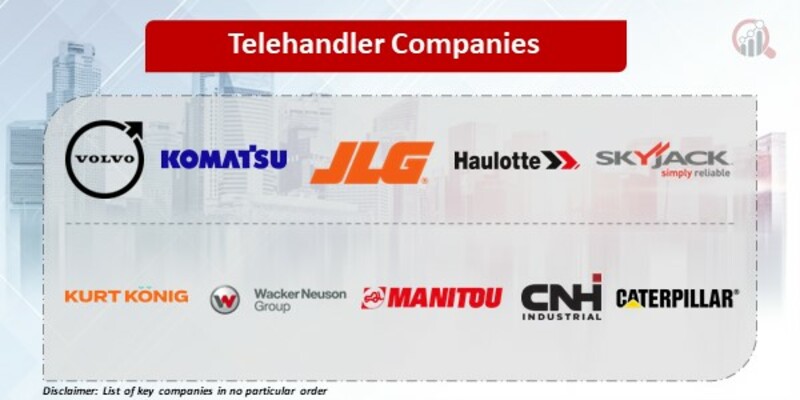 Telehandler Companies

VOLVO KOMATSU JLG Haulotte SKYJACK simply reliable

KURT KÖNIG Wacker Neuson Group MANITOU CNH INDUSTRIAL CATERPILLAR

Disclaimer: List of key companies in no particular order