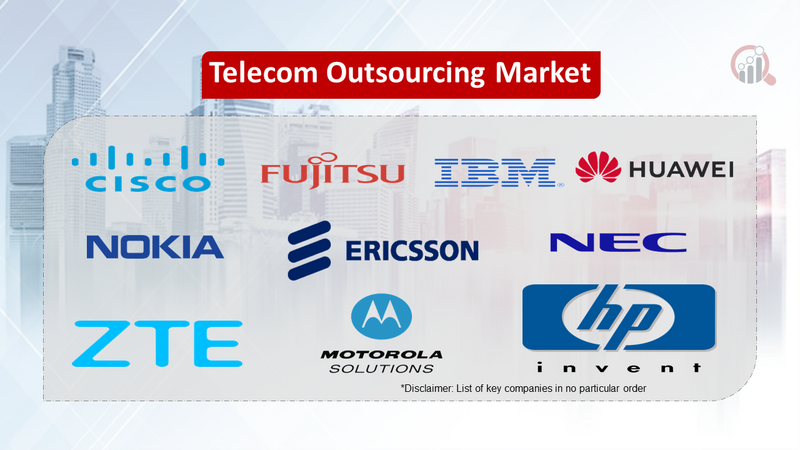 Telecom Outsourcing Market

CISCO

FUJITSU

IBM

HUAWEI

NOKIA

ERICSSON

NEC

ZTE

MOTOROLA SOLUTIONS

hp

invent

*Disclaimer: List of key companies in no particular order