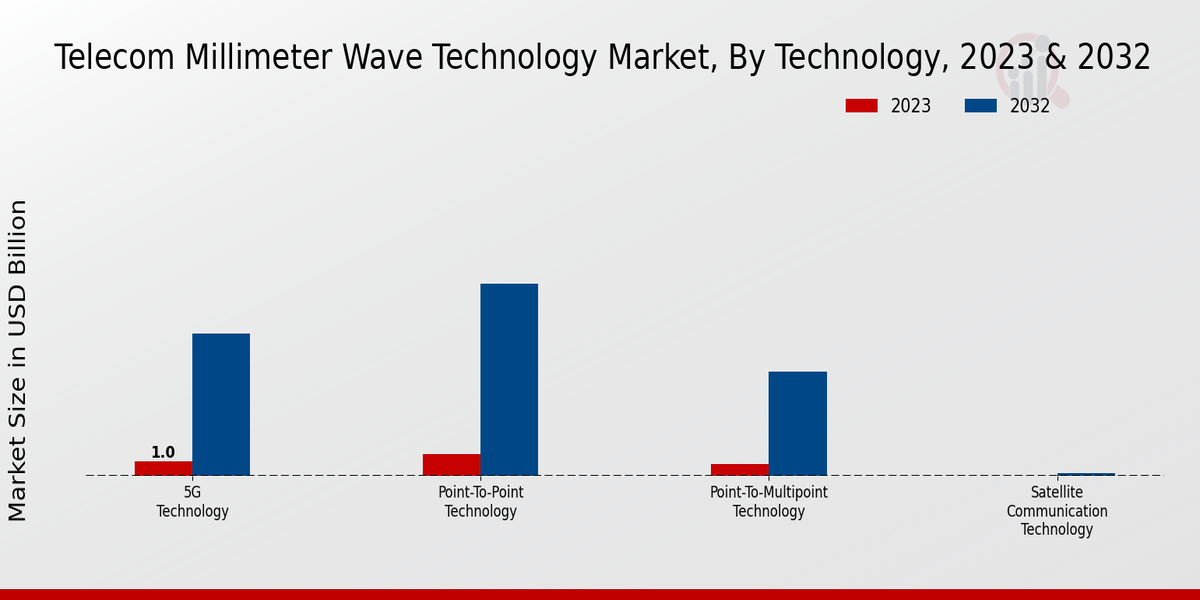 Telecom Millimeter Wave Technology Market, By Technology, 2023 & 2032

2023
2032

Market Size in USD Billion

1.0

5G Technology

Point-To-Point Technology

Point-To-Multipoint Technology

Satellite Communication Technology