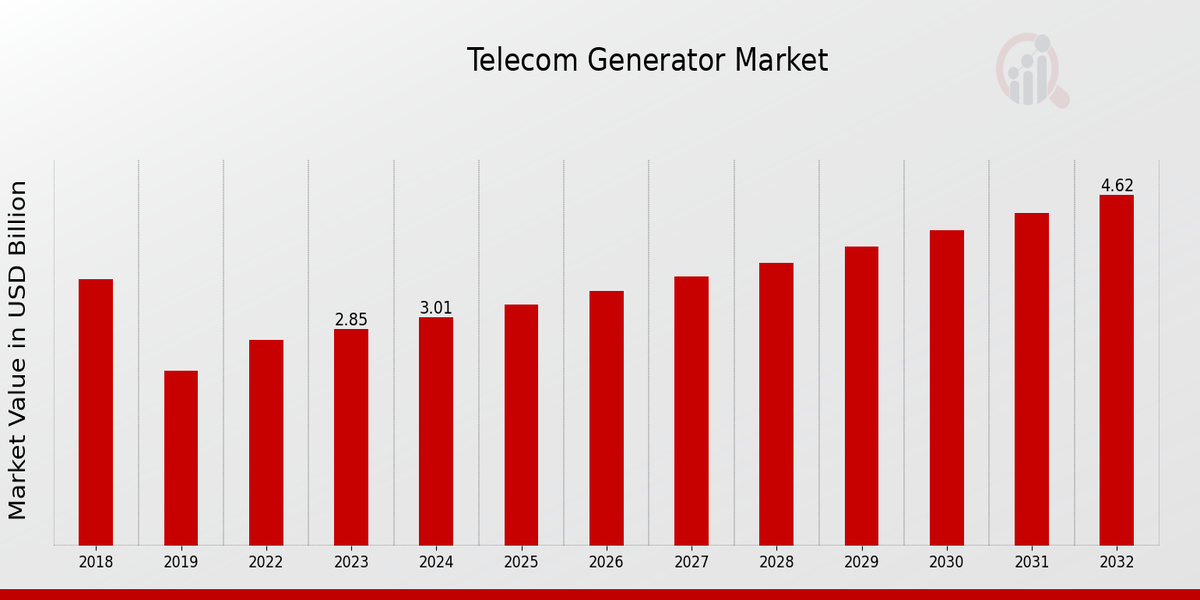 Telecom Generator Market

Market Value in USD Billion

2.85
3.01
4.62

2018
2019
2022
2023
2024
2025
2026
2027
2028
2029
2030
2031
2032