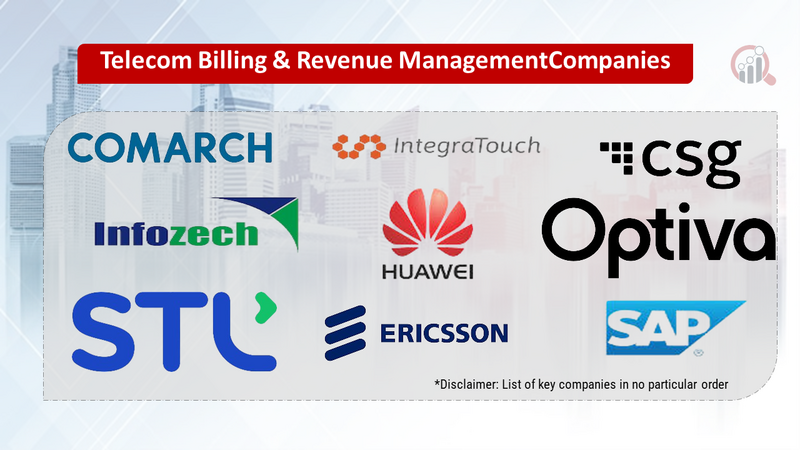 Telecom Billing & Revenue ManagementCompanies

COMARCH

IntegraTouch

csg

Infozech

HUAWEI

Optiva

STL

ERICSSON

SAP

*Disclaimer: List of key companies in no particular order