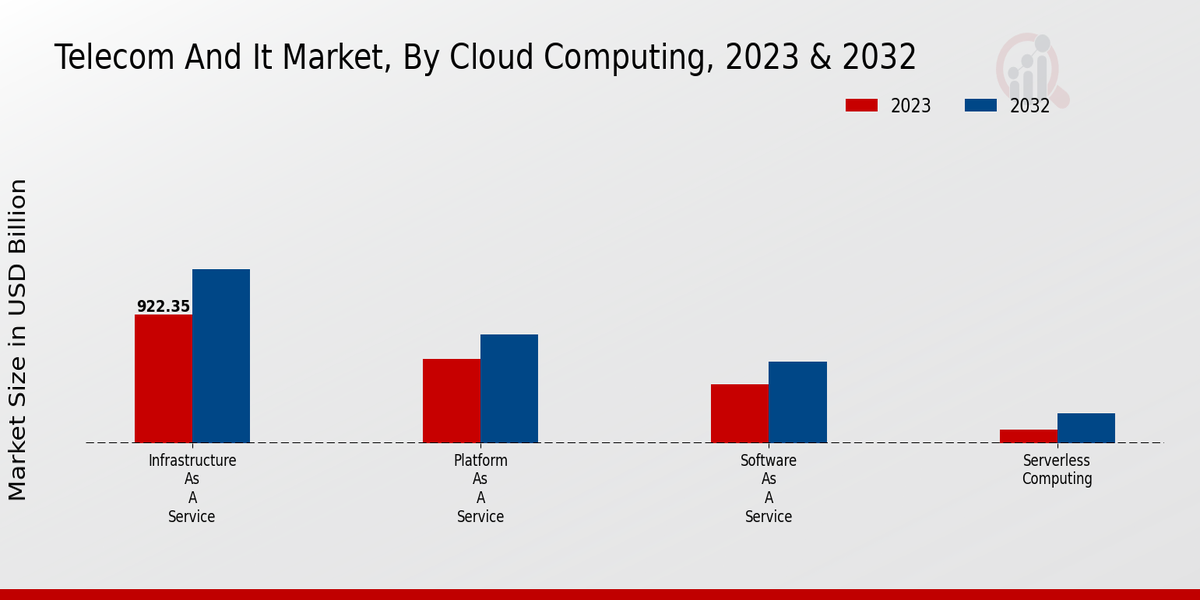 Telecom And It Market, By Cloud Computing, 2023 & 2032

2023 2032

Market Size in USD Billion

922.35

Infrastructure As A Service

Platform As A Service

Software As A Service

Serverless Computing