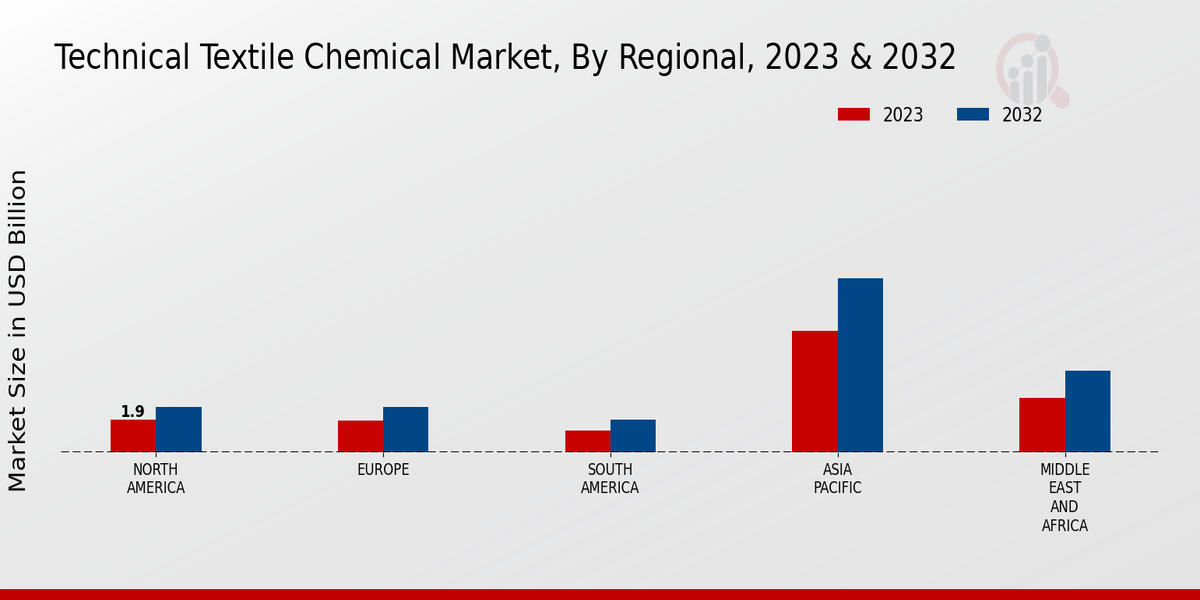 Technical Textile Chemical Market, By Regional, 2023 & 2032

2023
2032

Market Size in USD Billion

1.9

NORTH AMERICA
EUROPE
SOUTH AMERICA
ASIA PACIFIC
MIDDLE EAST AND AFRICA