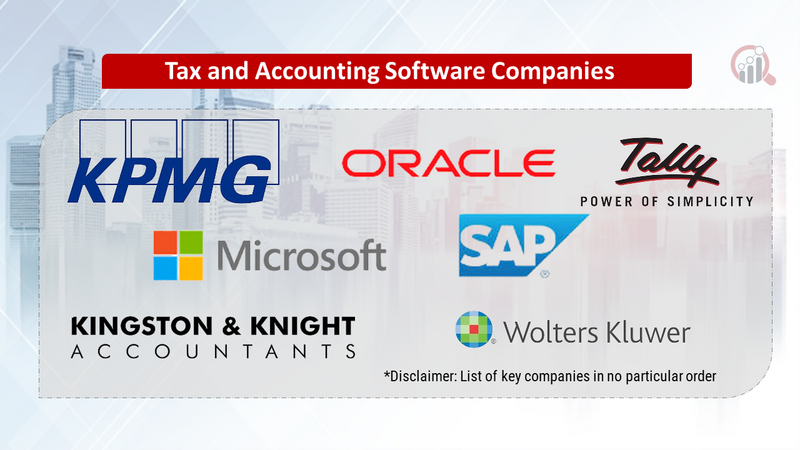 Tax and Accounting Software Companies

KPMG

ORACLE

Tally
POWER OF SIMPLICITY

Microsoft

SAP

KINGSTON & KNIGHT
ACCOUNTANTS

Wolters Kluwer

*Disclaimer: List of key companies in no particular order