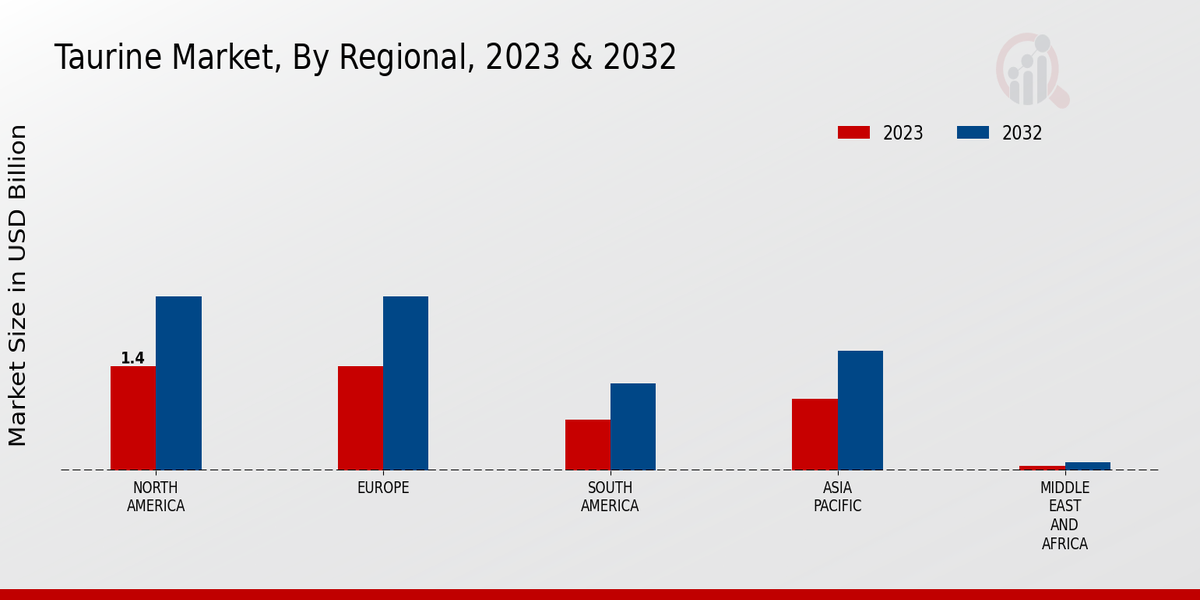 Taurine Market, By Regional, 2023 & 2032

2023
2032

Market Size in USD Billion

1.4

NORTH AMERICA
EUROPE
SOUTH AMERICA
ASIA PACIFIC
MIDDLE EAST AND AFRICA