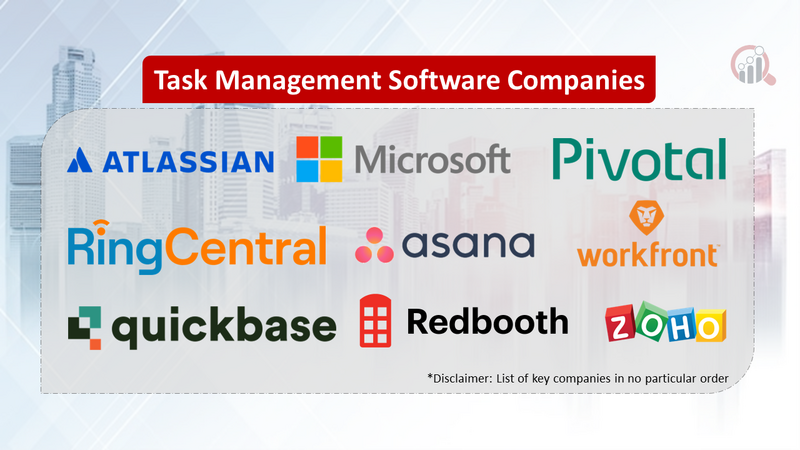 Task Management Software Companies

ATLASSIAN

Microsoft

Pivotal

RingCentral

asana

workfront

quickbase

Redbooth

ZOHO

*Disclaimer: List of key companies in no particular order